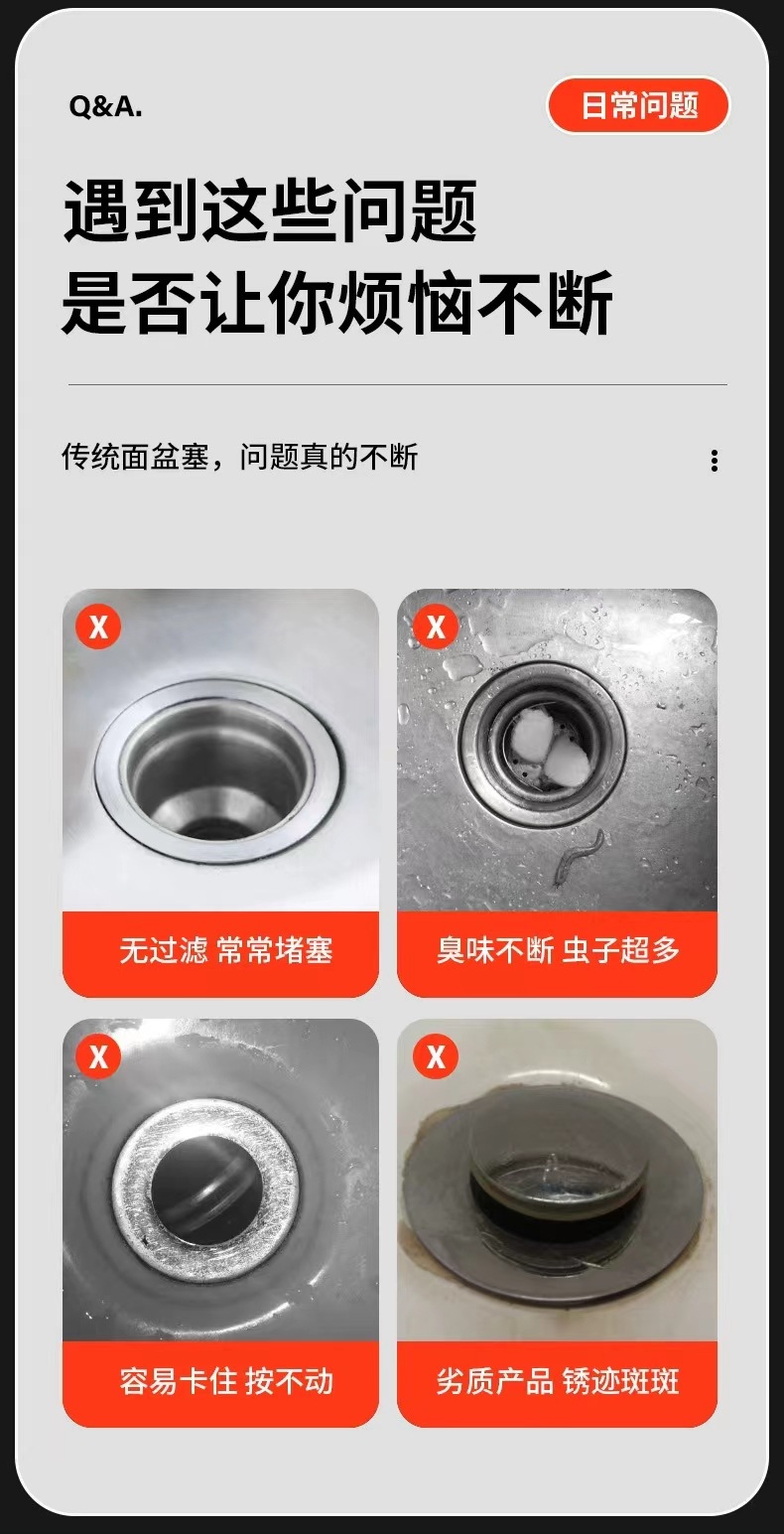 Q&A.

日常问题

遇到这些问题
是否让你烦恼不断

传统面盆塞，问题真的不断

X

无过滤 常常堵塞

X

臭味不断 虫子超多

X

容易卡住 按不动

X

劣质产品 锈迹斑斑