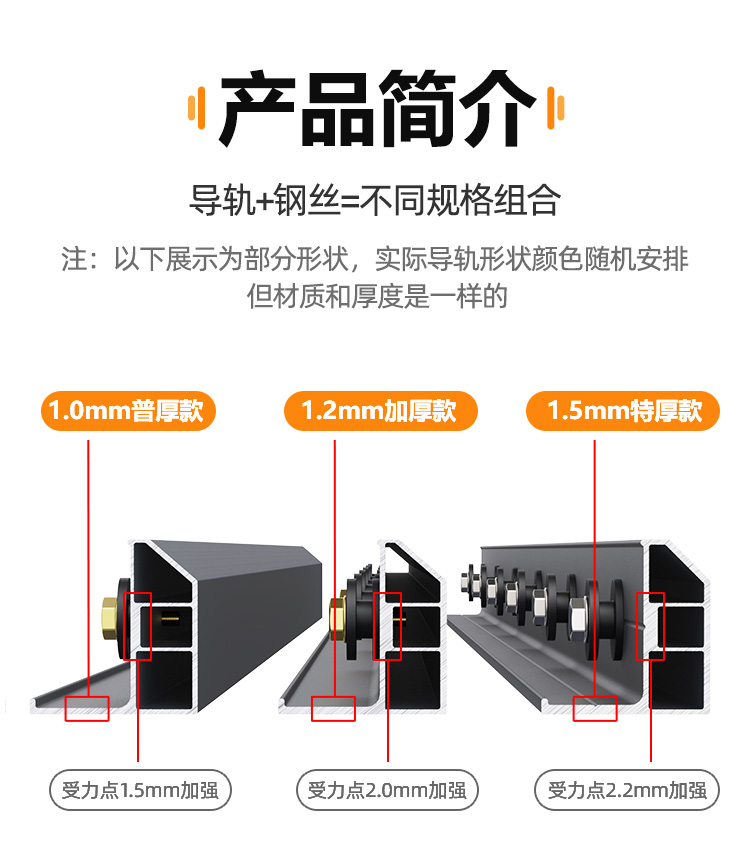 产品简介

导轨+钢丝=不同规格组合

注：以下展示为部分形状，实际导轨形状颜色随机安排
但材质和厚度是一样的

1.0mm普厚款

1.2mm加厚款

1.5mm特厚款

受力点1.5mm加强

受力点2.0mm加强

受力点2.2mm加强