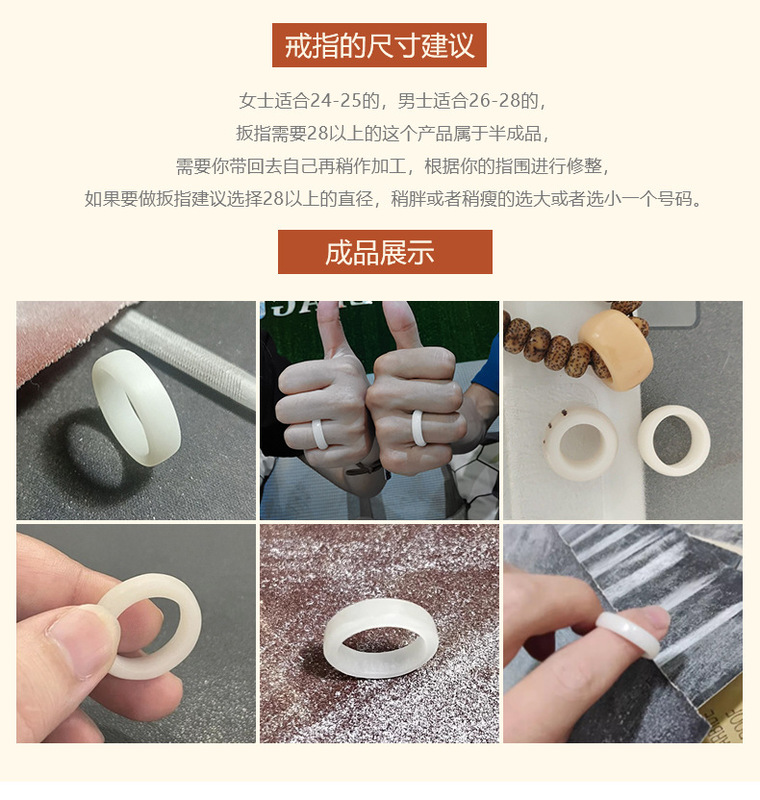 戒指的尺寸建议

女士适合24-25的，男士适合26-28的，
扳指需要28以上的这个产品属于半成品，
需要你带回去自己再稍作加工，根据你的指围进行修整，
如果要做扳指建议选择28以上的直径，稍胖或者稍瘦的选大或者选小一个号码。

成品展示