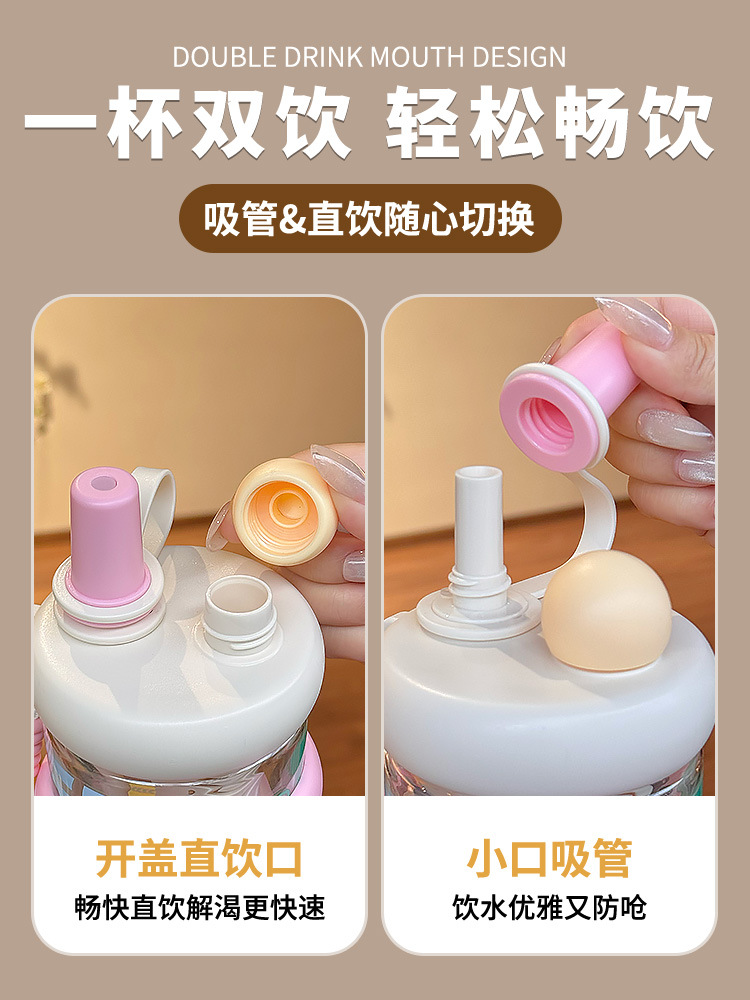 DOUBLE DRINK MOUTH DESIGN

一杯双饮 轻松畅饮

吸管&直饮随心切换

开盖直饮口

畅快直饮解渴更快速

小口吸管

饮水优雅又防呛