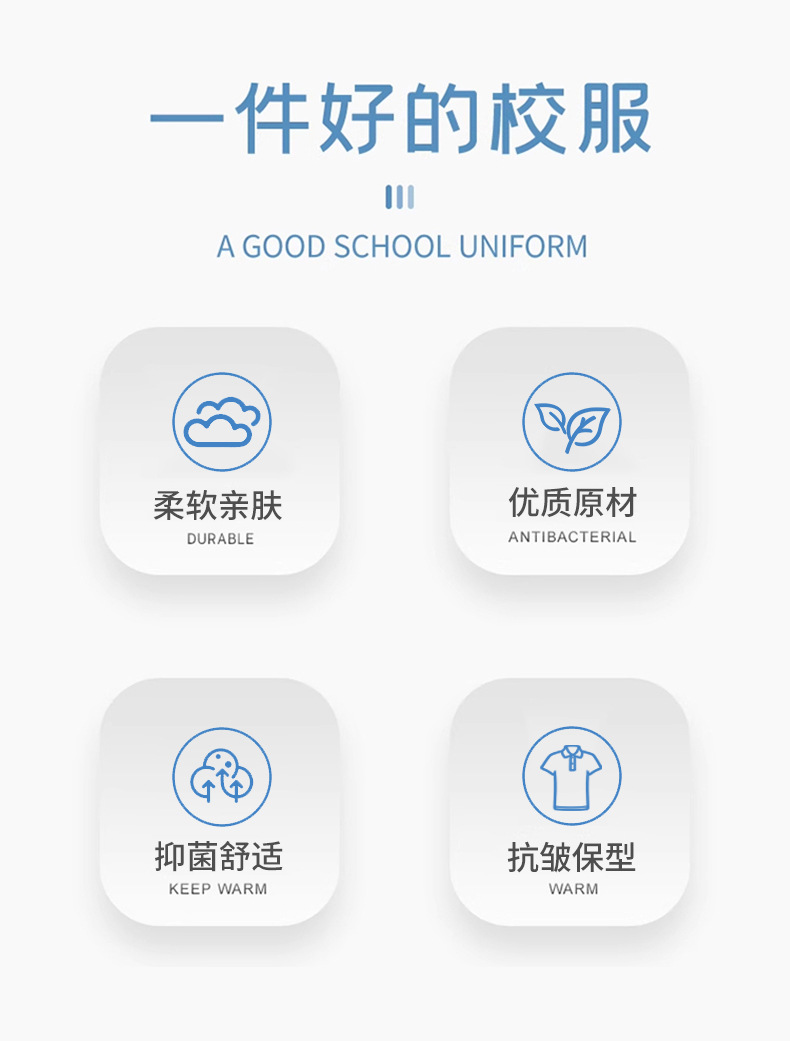 一件好的校服

A GOOD SCHOOL UNIFORM

柔软亲肤
DURABLE

优质原材
ANTIBACTERIAL

抑菌舒适
KEEP WARM

抗皱保型
WARM