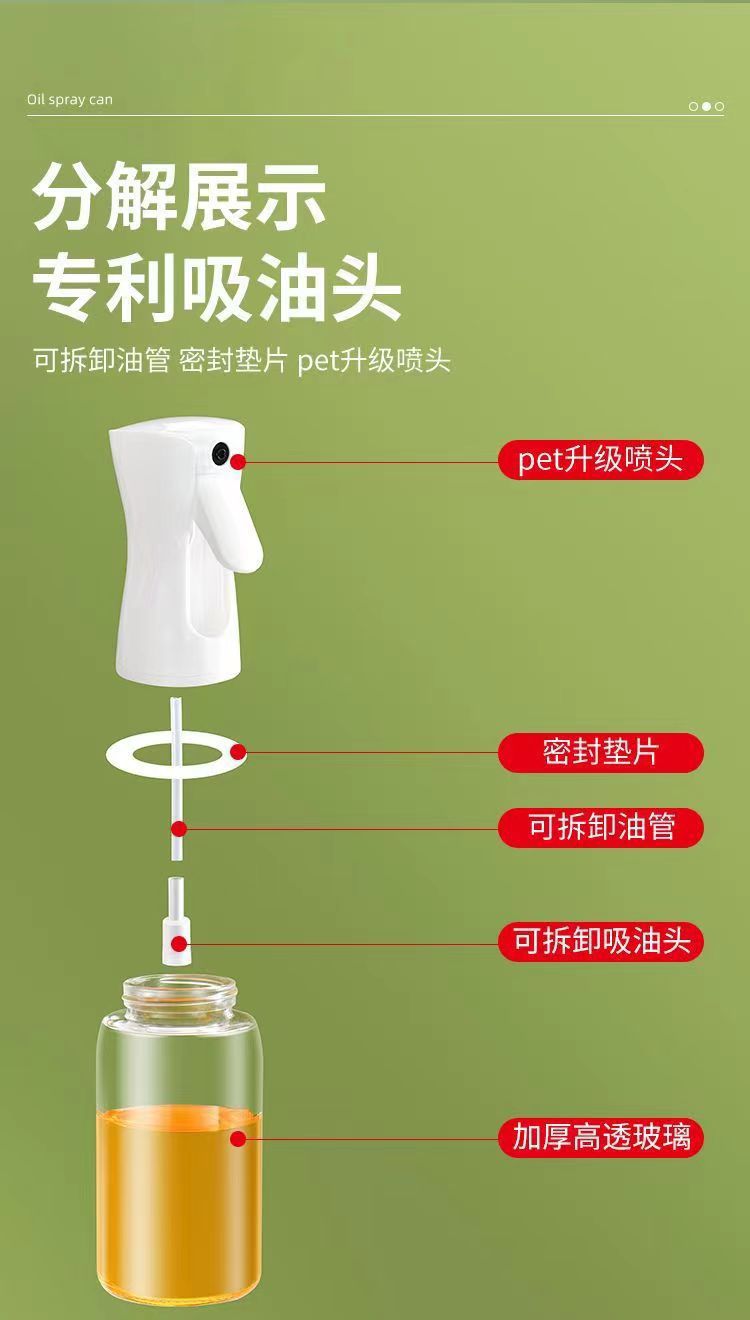 Oil spray can

分解展示
专利吸油头

可拆卸油管 密封垫片 pet升级喷头

pet升级喷头

密封垫片

可拆卸油管

可拆卸吸油头

加厚高透玻璃