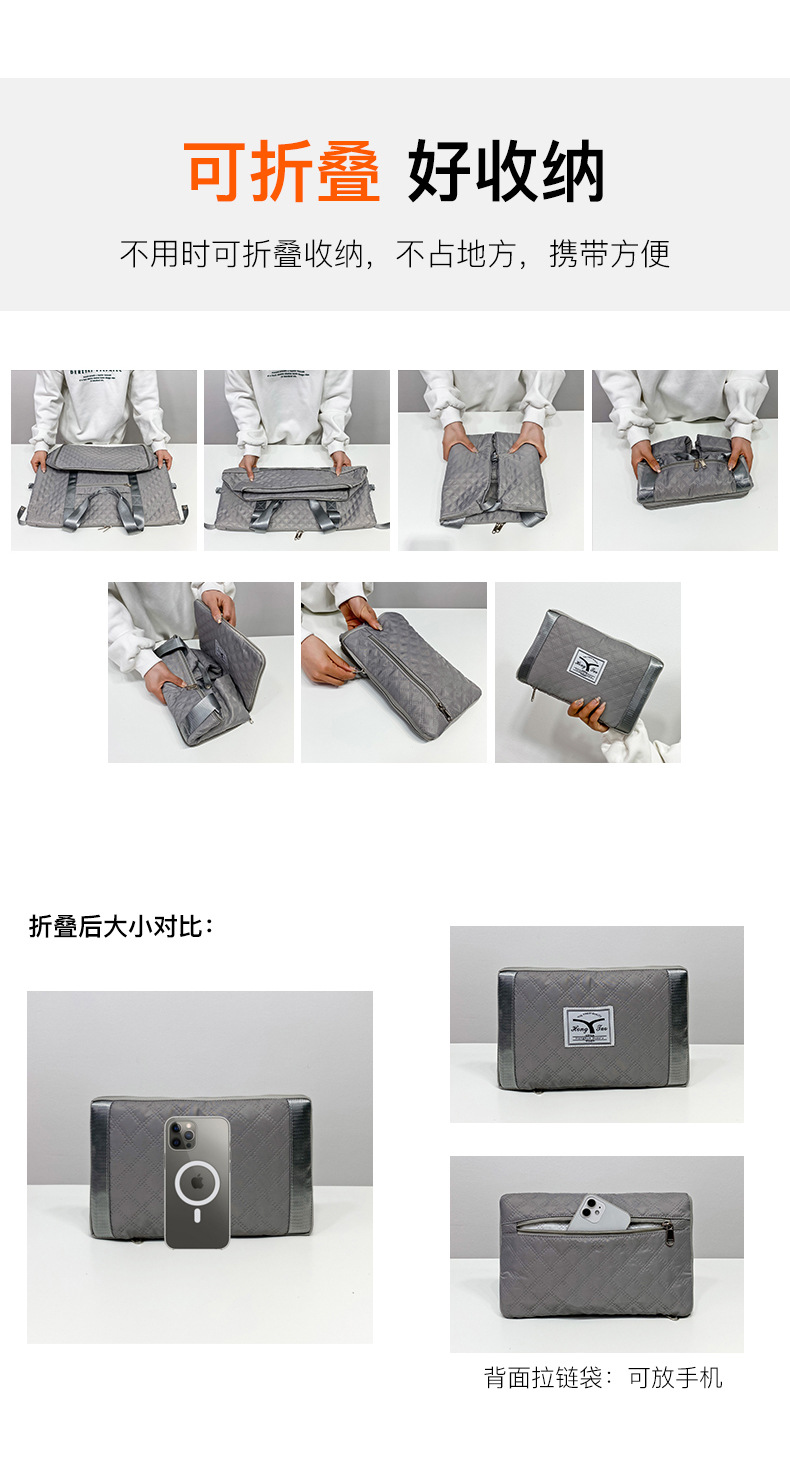 可折叠 好收纳

不用时可折叠收纳，不占地方，携带方便

折叠后大小对比：

背面拉链袋：可放手机