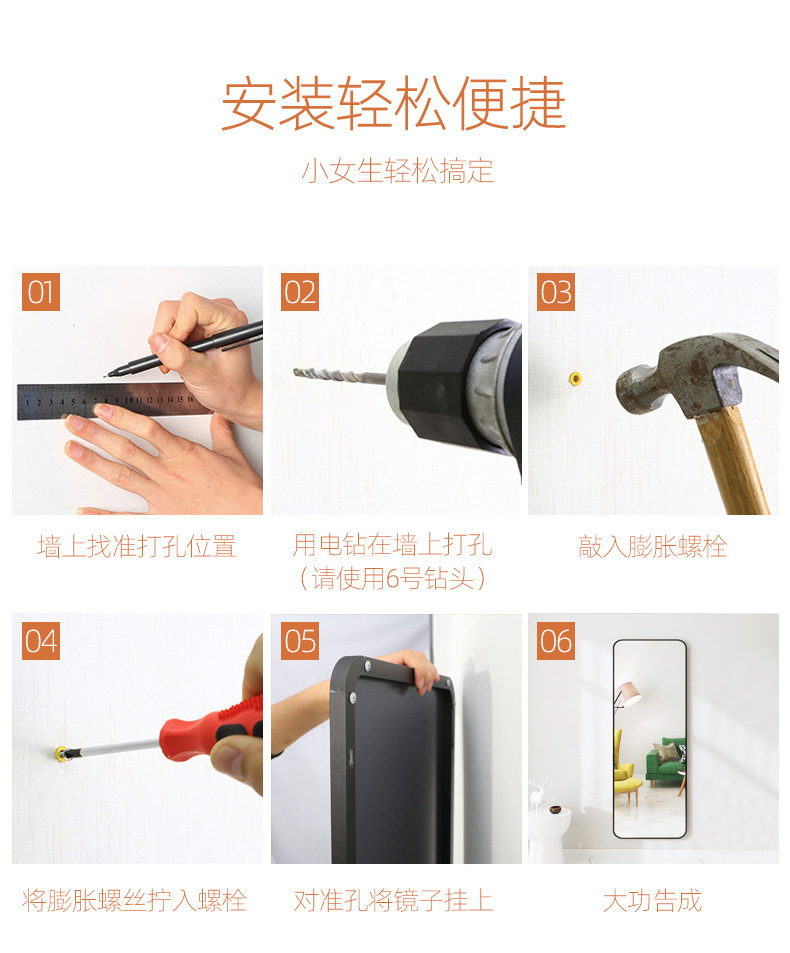 安装轻松便捷

小女生轻松搞定

01

1 2 3 4 5 6 7 8 9 10 11 12 13 14 15 16

墙上找准打孔位置

02

用电钻在墙上打孔
（请使用6号钻头）

03

敲入膨胀螺栓

04

将膨胀螺丝拧入螺栓

05

对准孔将镜子挂上

06

大功告成