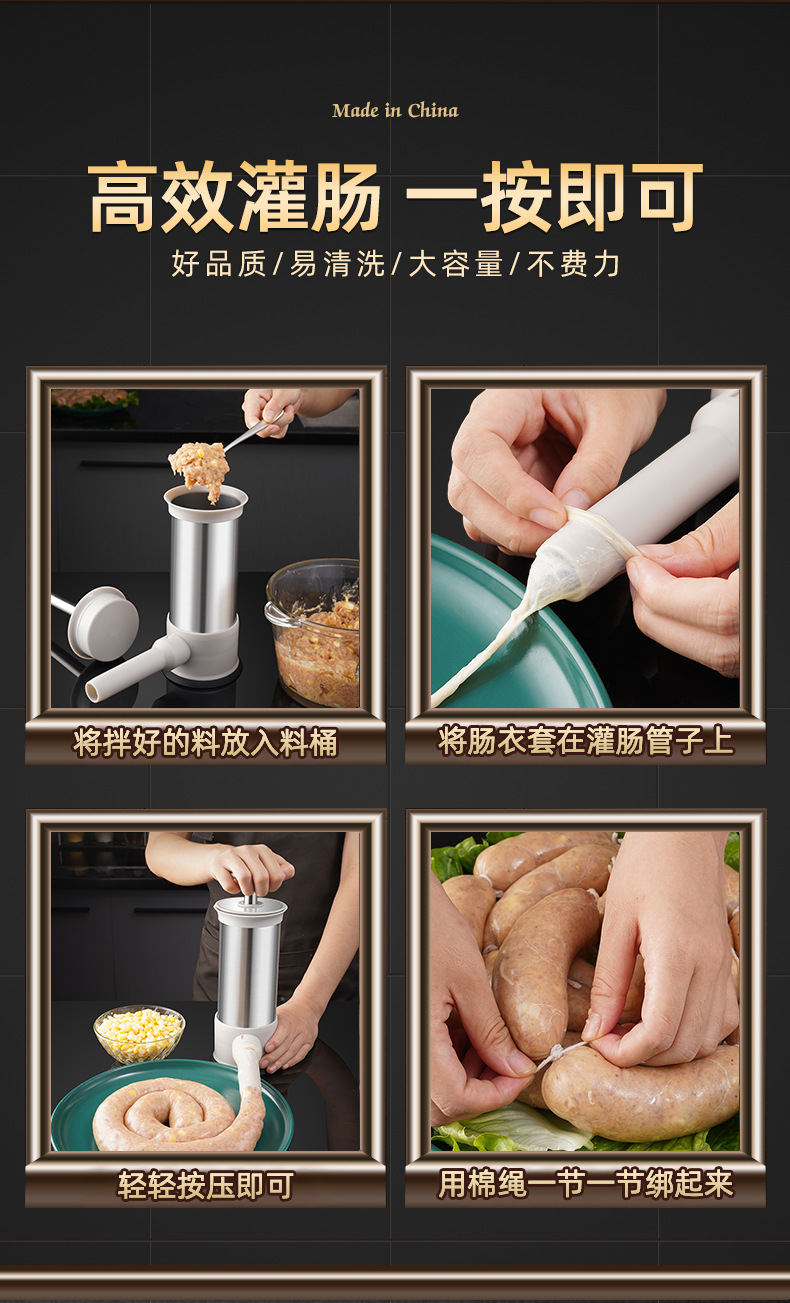 Made in China

高效灌肠 一按即可

好品质/易清洗/大容量/不费力

将拌好的料放入料桶

将肠衣套在灌肠管子上

轻轻按压即可

用棉绳一节一节绑起来