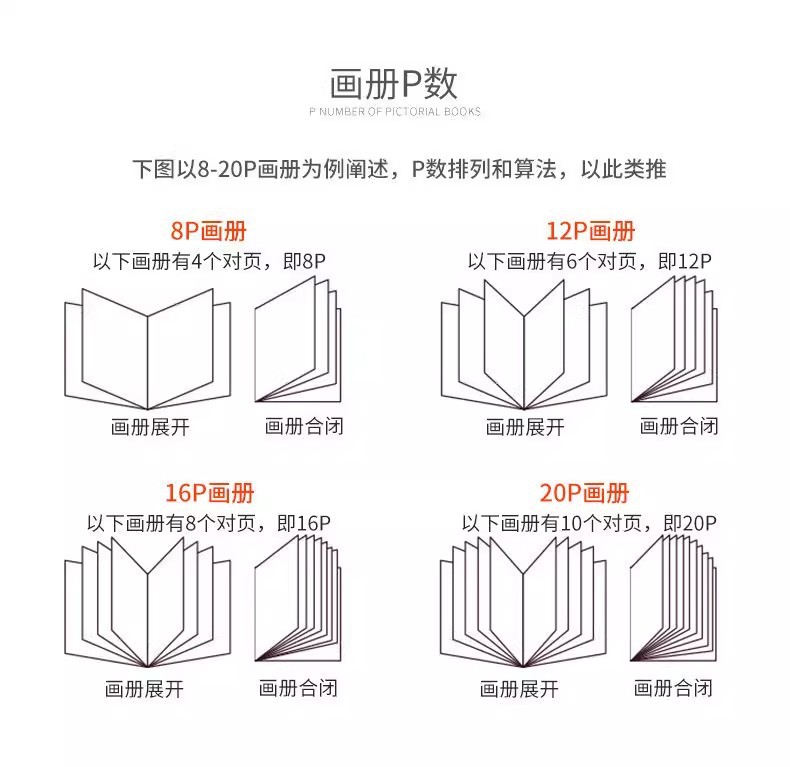 画册P数
P NUMBER OF PICTORIAL BOOKS

下图以8-20P画册为例阐述，P数排列和算法，以此类推

8P画册
以下画册有4个对页，即8P

画册展开　画册合闭

12P画册
以下画册有6个对页，即12P

画册展开　画册合闭

16P画册
以下画册有8个对页，即16P

画册展开　画册合闭

20P画册
以下画册有10个对页，即20P

画册展开　画册合闭