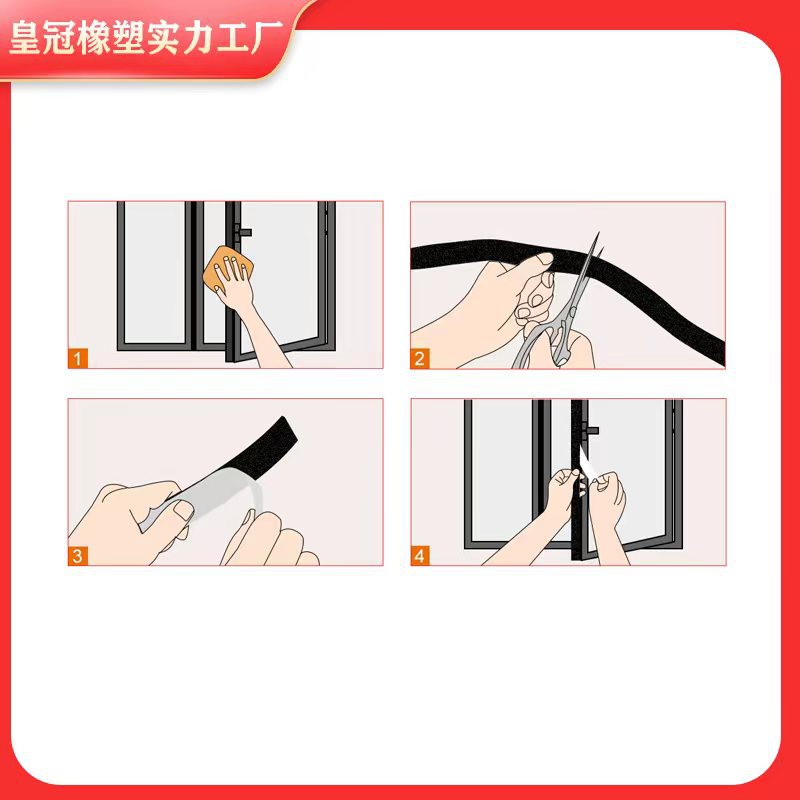 皇冠橡塑实力工厂

1

2

3

4