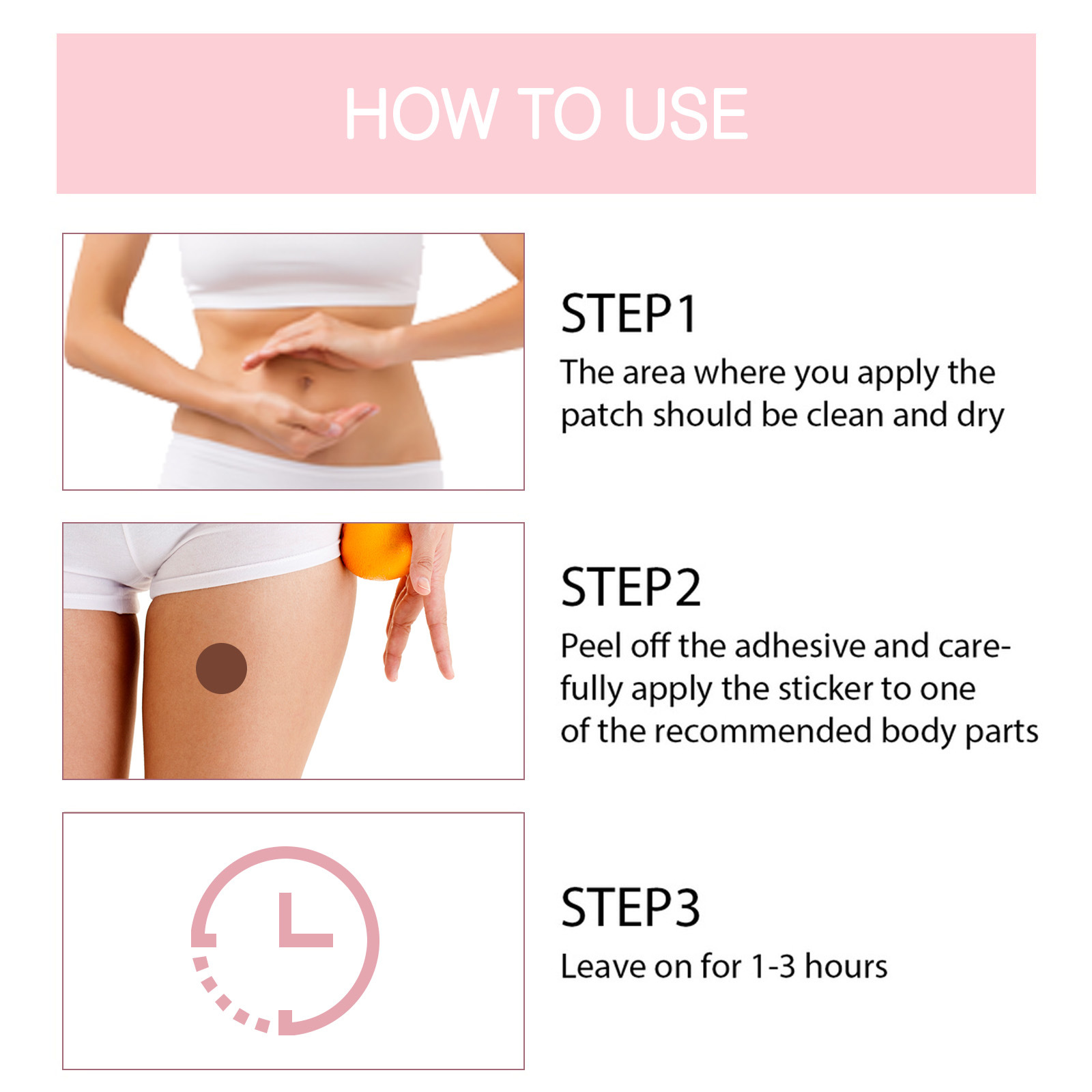 HOW TO USE

STEP1
The area where you apply the patch should be clean and dry

STEP2
Peel off the adhesive and carefully apply the sticker to one of the recommended body parts

STEP3
Leave on for 1-3 hours