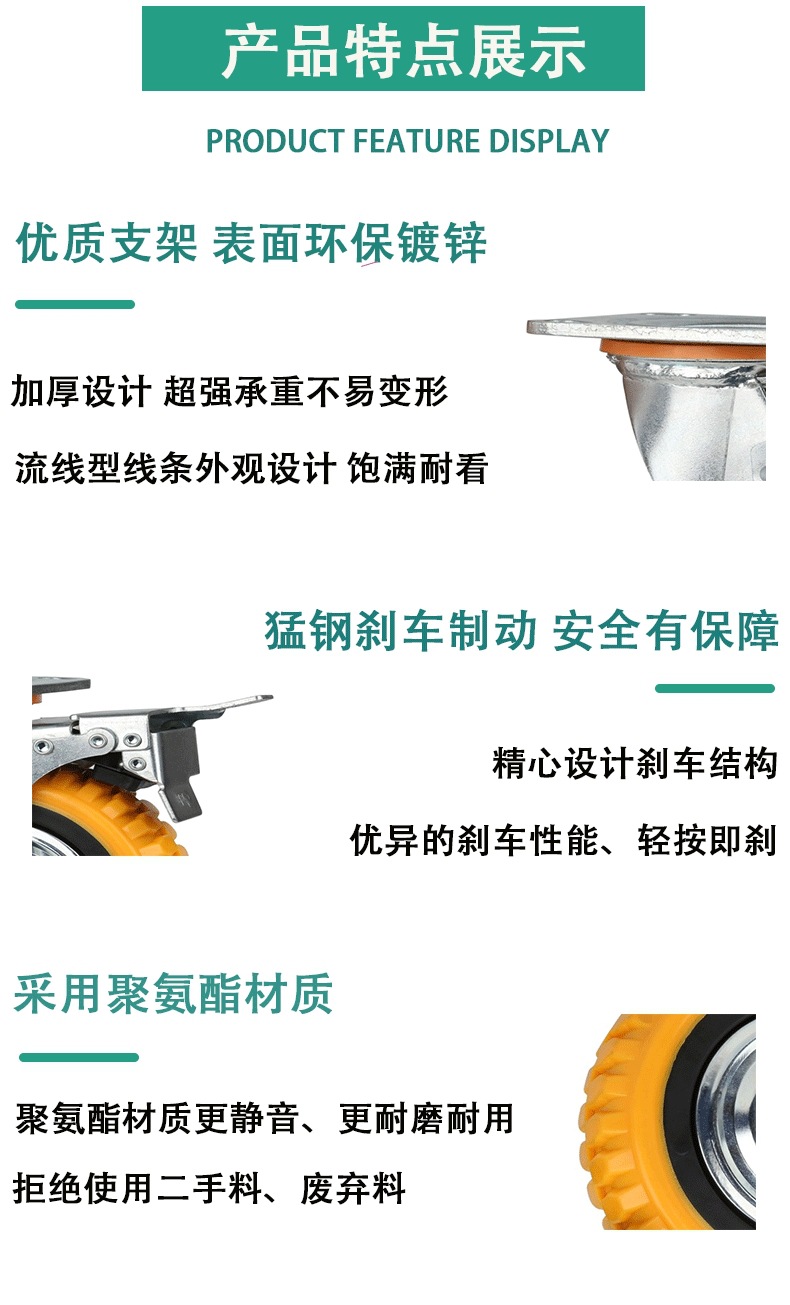 产品特点展示

PRODUCT FEATURE DISPLAY

优质支架 表面环保镀锌

加厚设计 超强承重不易变形

流线型线条外观设计 饱满耐看

猛钢刹车制动 安全有保障

精心设计刹车结构

优异的刹车性能、轻按即刹

采用聚氨酯材质

聚氨酯材质更静音、更耐磨耐用

拒绝使用二手料、废弃料