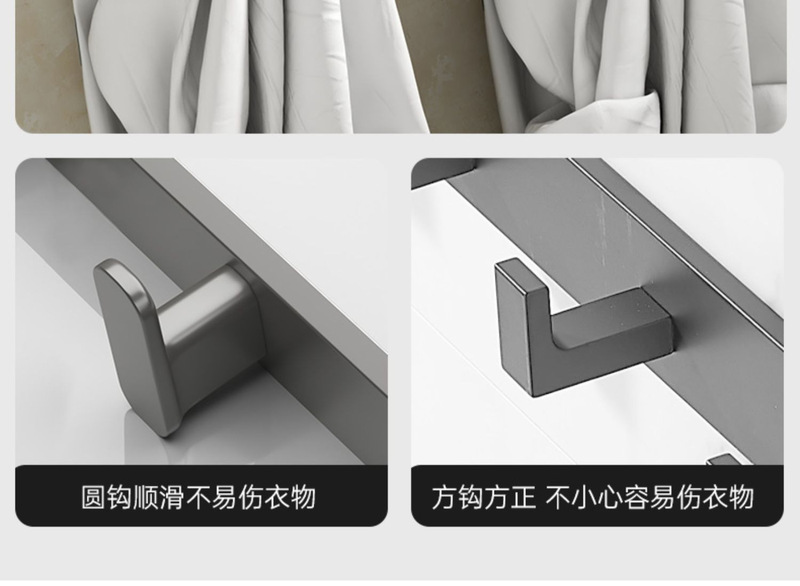 圆钩顺滑不易伤衣物

方钩方正 不小心容易伤衣物