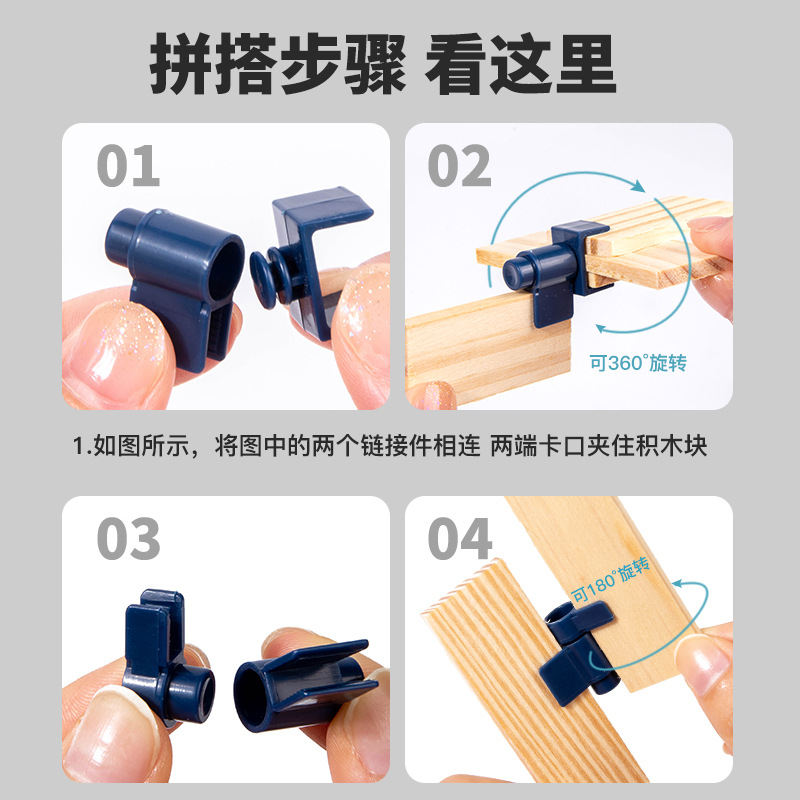 拼搭步骤 看这里

01

02

可360°旋转

1.如图所示，将图中的两个链接件相连 两端卡口夹住积木块

03

04

可180°旋转