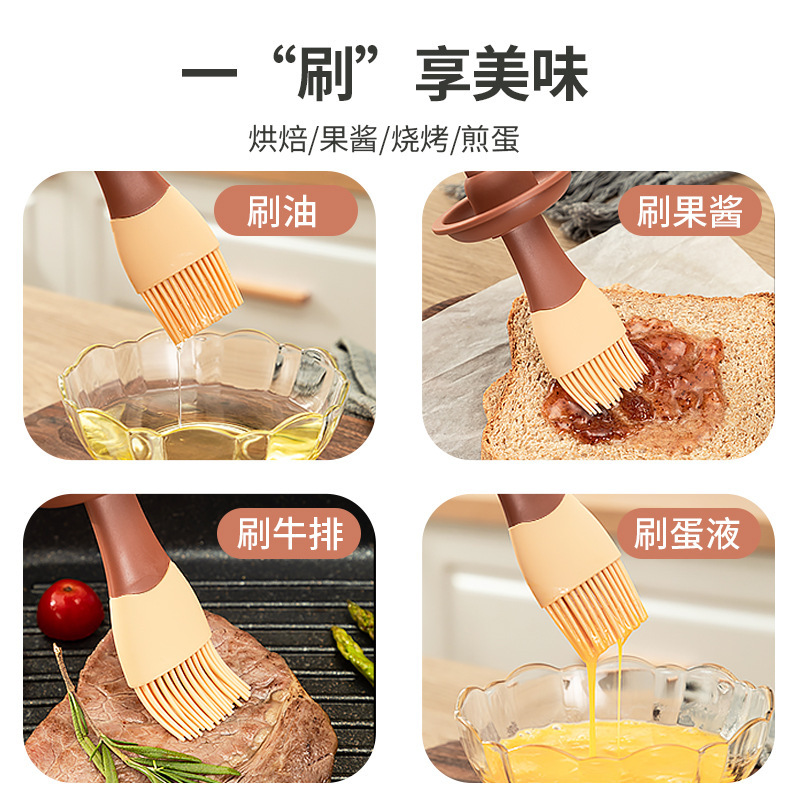 一“刷”享美味

烘焙/果酱/烧烤/煎蛋

刷油

刷果酱

刷牛排

刷蛋液