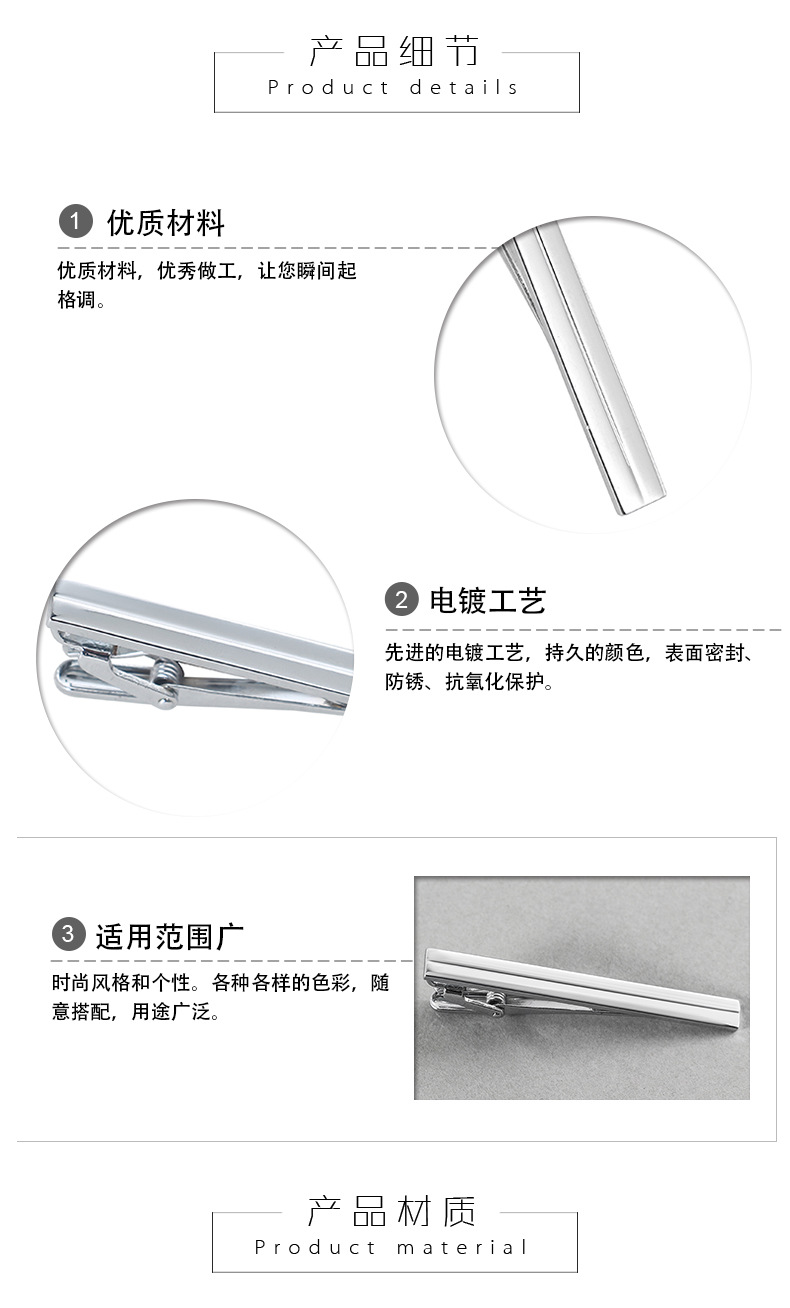 产品细节
Product details

1 优质材料

优质材料，优秀做工，让您瞬间起格调。

2 电镀工艺

先进的电镀工艺，持久的颜色，表面密封、防锈、抗氧化保护。

3 适用范围广

时尚风格和个性。各种各样的色彩，随意搭配，用途广泛。

产品材质
Product material