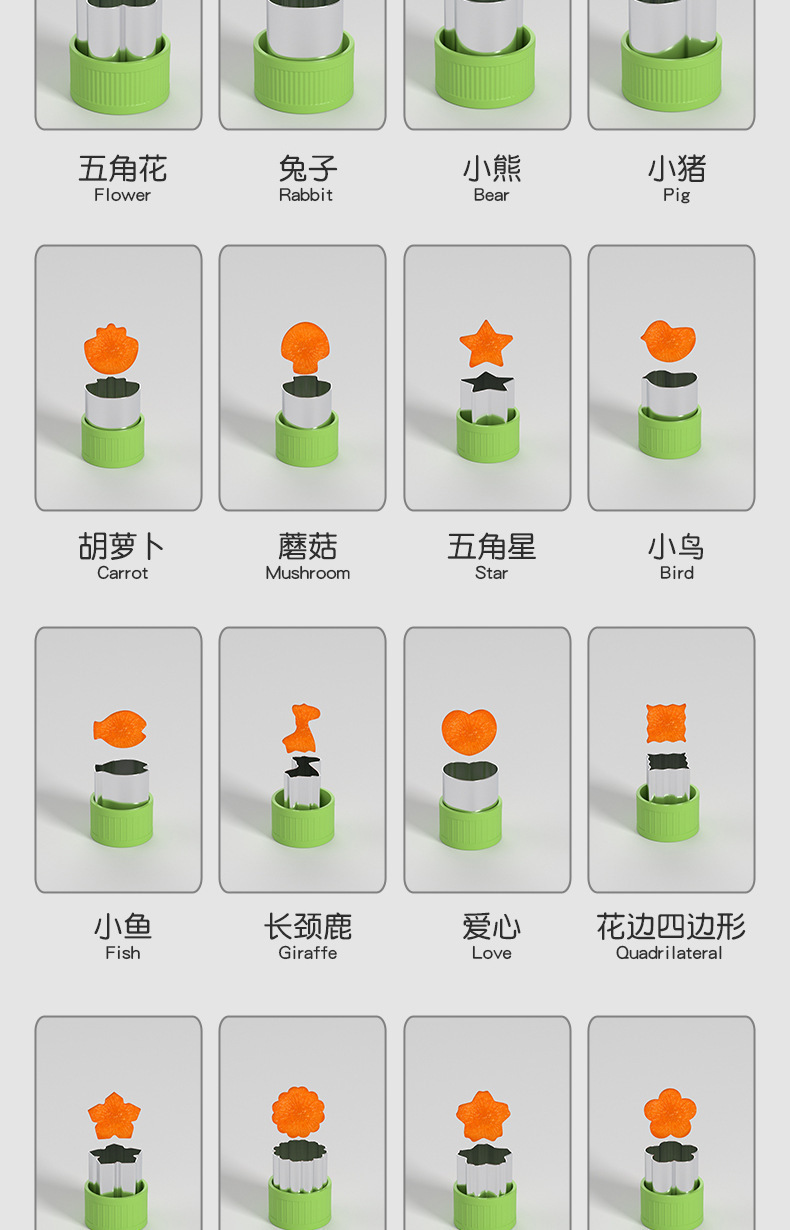 五角花
Flower

兔子
Rabbit

小熊
Bear

小猪
Pig

胡萝卜
Carrot

蘑菇
Mushroom

五角星
Star

小鸟
Bird

小鱼
Fish

长颈鹿
Giraffe

爱心
Love

花边四边形
Quadrilateral