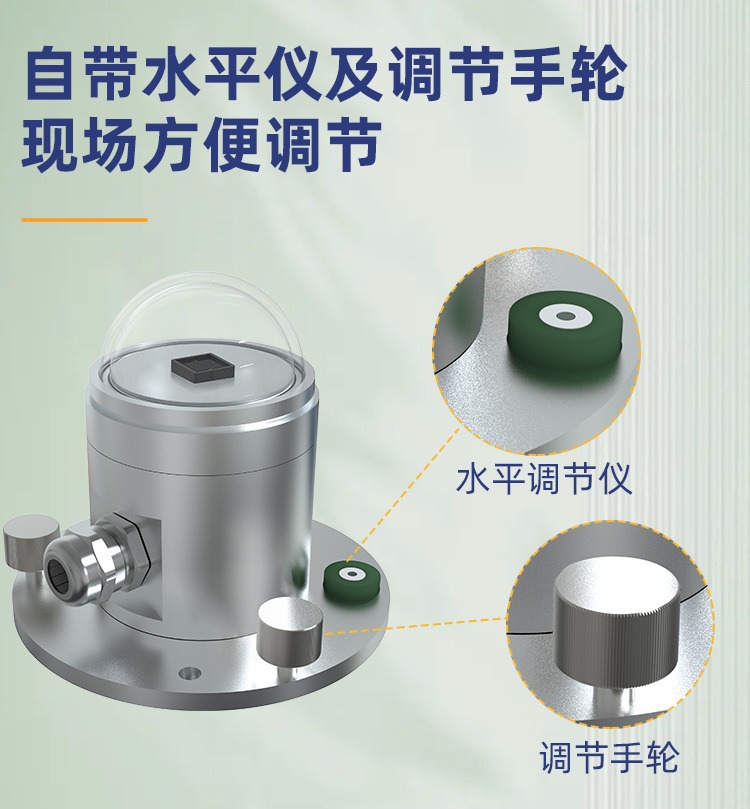 自带水平仪及调节手轮
现场方便调节

水平调节仪

调节手轮