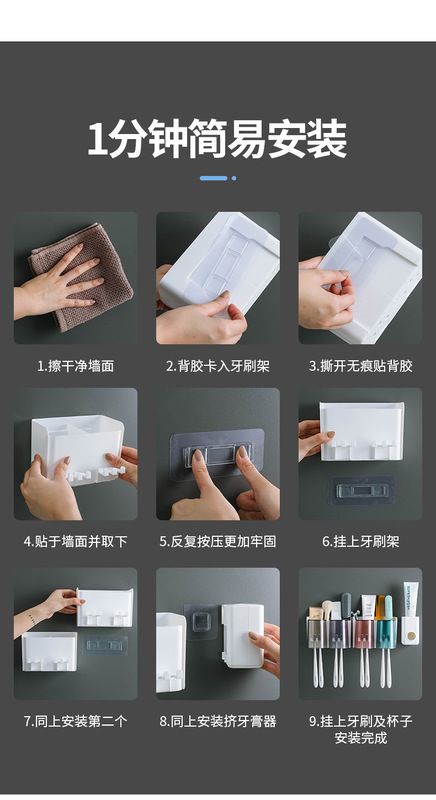 1分钟简易安装

1.擦干净墙面

2.背胶卡入牙刷架

3.撕开无痕贴背胶

4.贴于墙面并取下

5.反复按压更加牢固

6.挂上牙刷架

7.同上安装第二个

8.同上安装挤牙膏器

9.挂上牙刷及杯子安装完成