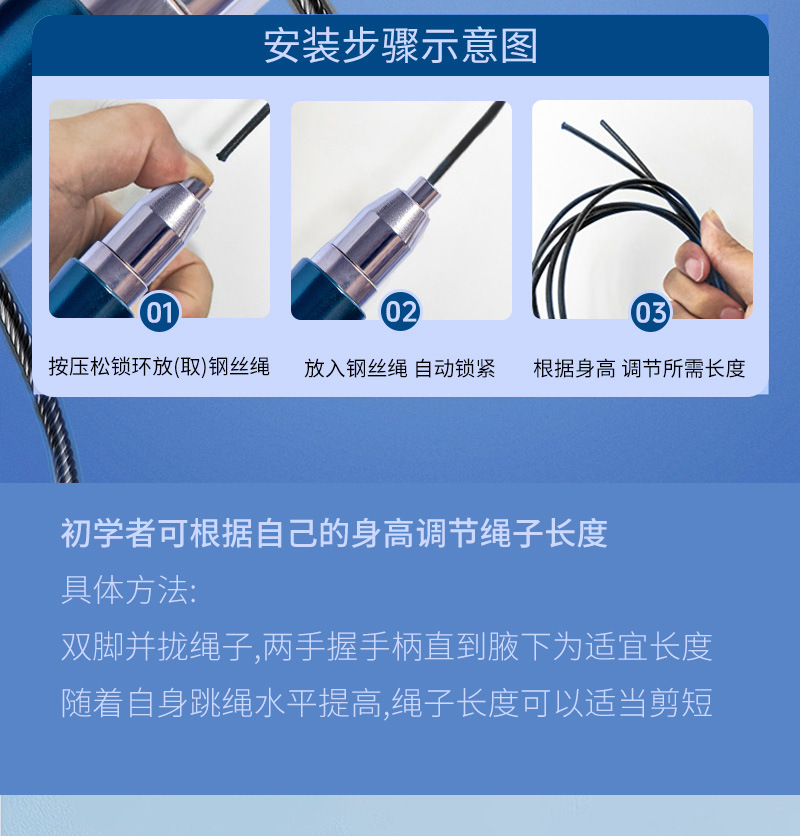 安装步骤示意图

01
按压松锁环放(取)钢丝绳

02
放入钢丝绳 自动锁紧

03
根据身高 调节所需长度

初学者可根据自己的身高调节绳子长度

具体方法:

双脚并拢绳子,两手握手柄直到腋下为适宜长度

随着自身跳绳水平提高,绳子长度可以适当剪短