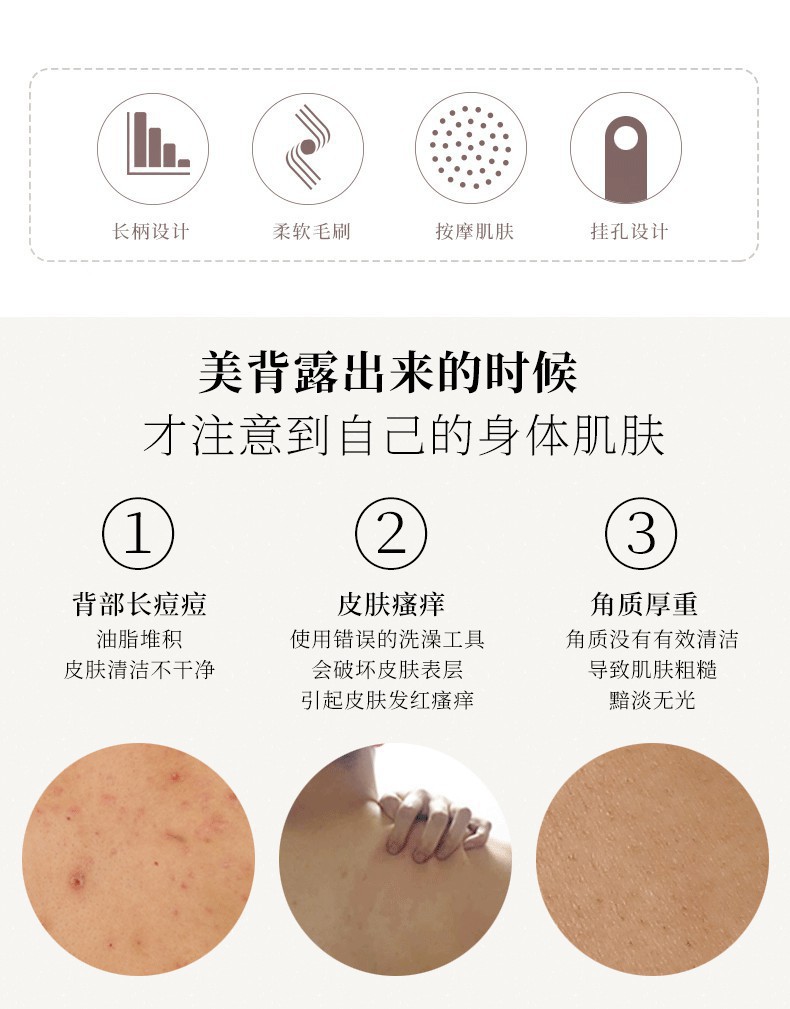 长柄设计

柔软毛刷

按摩肌肤

挂孔设计

美背露出来的时候
才注意到自己的身体肌肤

①
背部长痘痘
油脂堆积
皮肤清洁不干净

②
皮肤瘙痒
使用错误的洗澡工具
会破坏皮肤表层
引起皮肤发红瘙痒

③
角质厚重
角质没有有效清洁
导致肌肤粗糙
黯淡无光