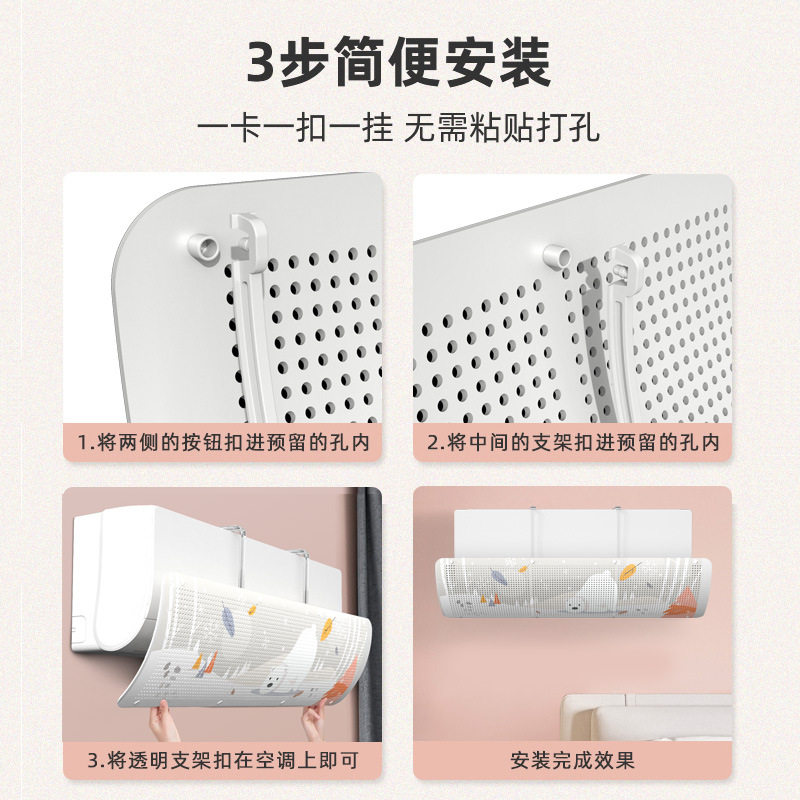 3步简便安装

一卡一扣一挂 无需粘贴打孔

1.将两侧的按钮扣进预留的孔内

2.将中间的支架扣进预留的孔内

3.将透明支架扣在空调上即可

安装完成效果