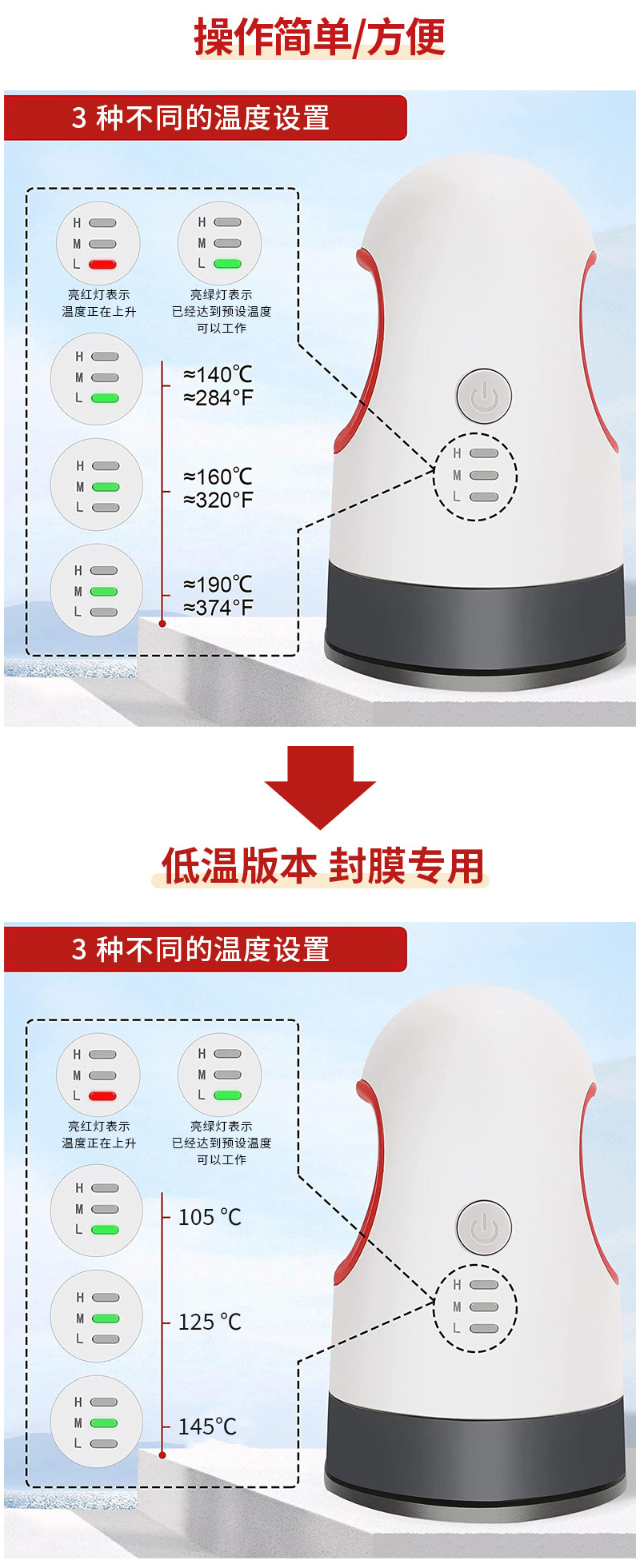 操作简单/方便

3 种不同的温度设置

H
M
L
亮红灯表示
温度正在上升

H
M
L
亮绿灯表示
已经达到预设温度
可以工作

H
M
L
≈140℃
≈284°F

H
M
L
≈160℃
≈320°F

H
M
L
≈190℃
≈374°F

H
M
L

低温版本 封膜专用

3 种不同的温度设置

H
M
L
亮红灯表示
温度正在上升

H
M
L
亮绿灯表示
已经达到预设温度
可以工作

H
M
L
105 ℃

H
M
L
125 ℃

H
M
L
145℃

H
M
L