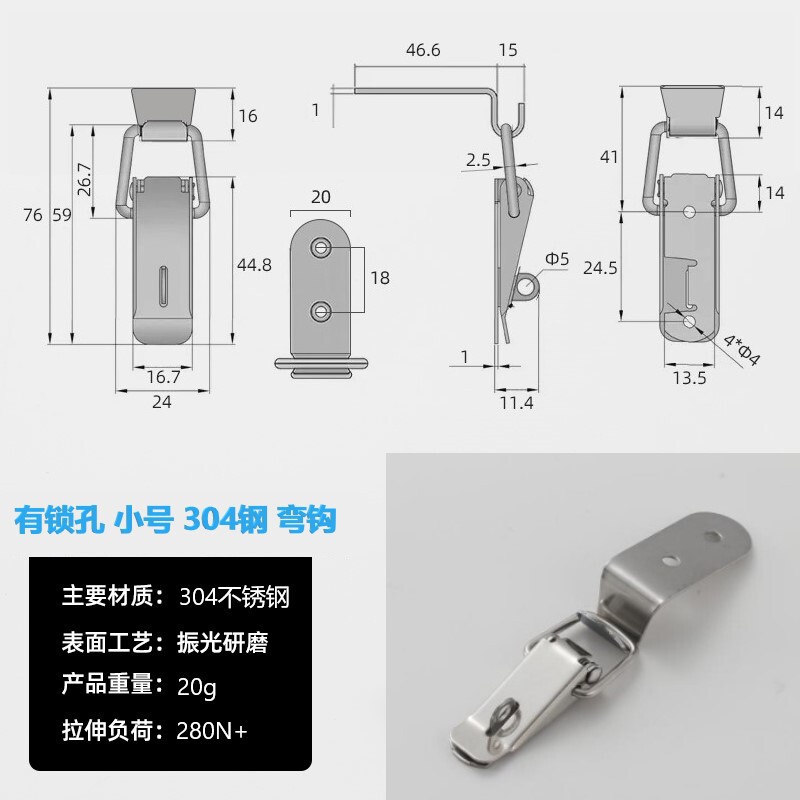 76
59
26.7
16
44.8
16.7
24

20
18

46.6
15
1
2.5
Φ5
1
11.4

41
14
14
24.5
4*Φ4
13.5

有锁孔 小号 304钢 弯钩

主要材质：304不锈钢
表面工艺：振光研磨
产品重量：20g
拉伸负荷：280N+