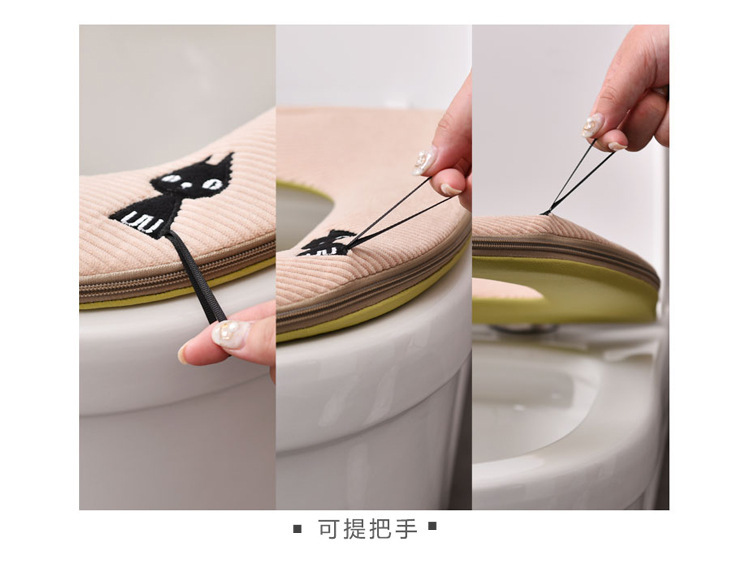 ▪ 可提把手 ▪