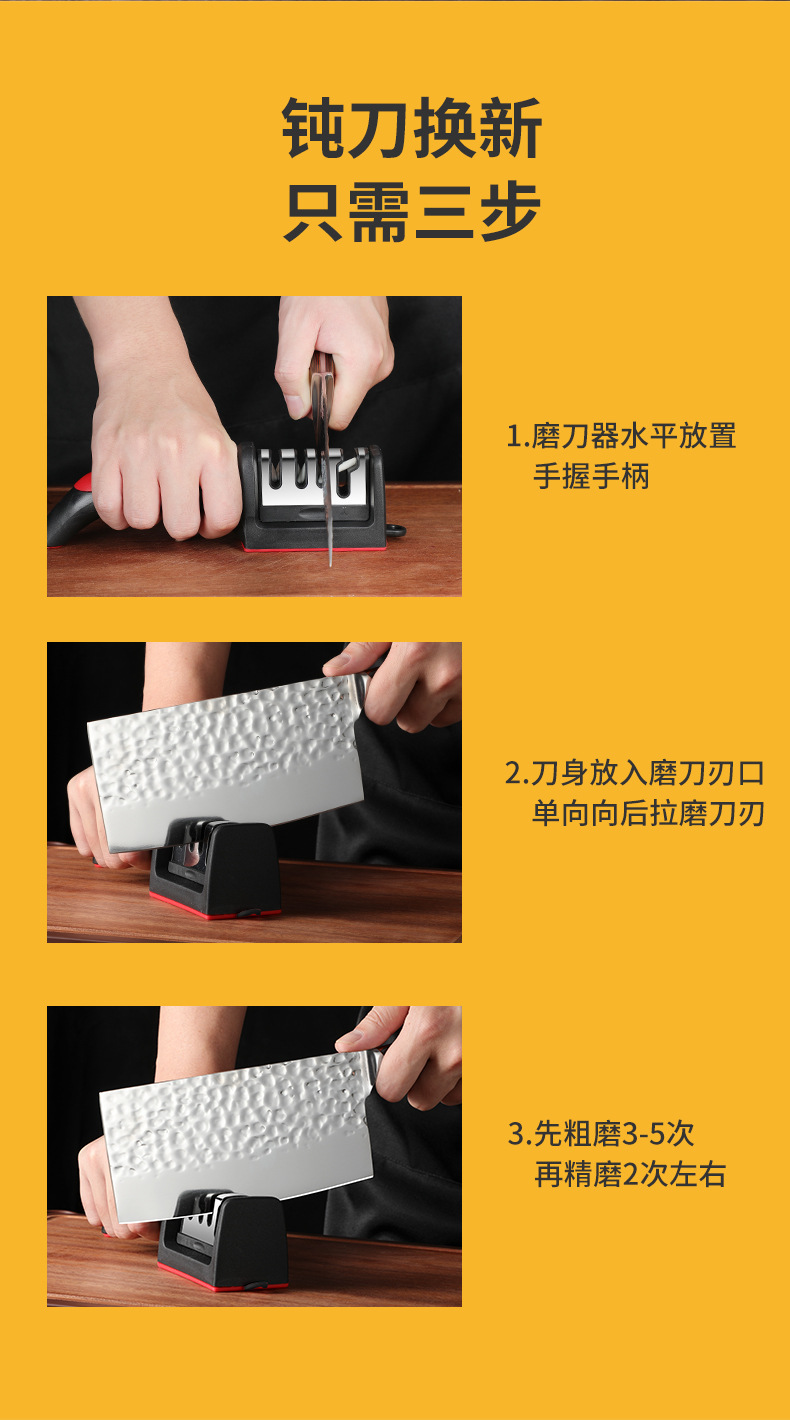 钝刀换新
只需三步

1.磨刀器水平放置
手握手柄

2.刀身放入磨刀刃口
单向向后拉磨刀刃

3.先粗磨3-5次
再精磨2次左右