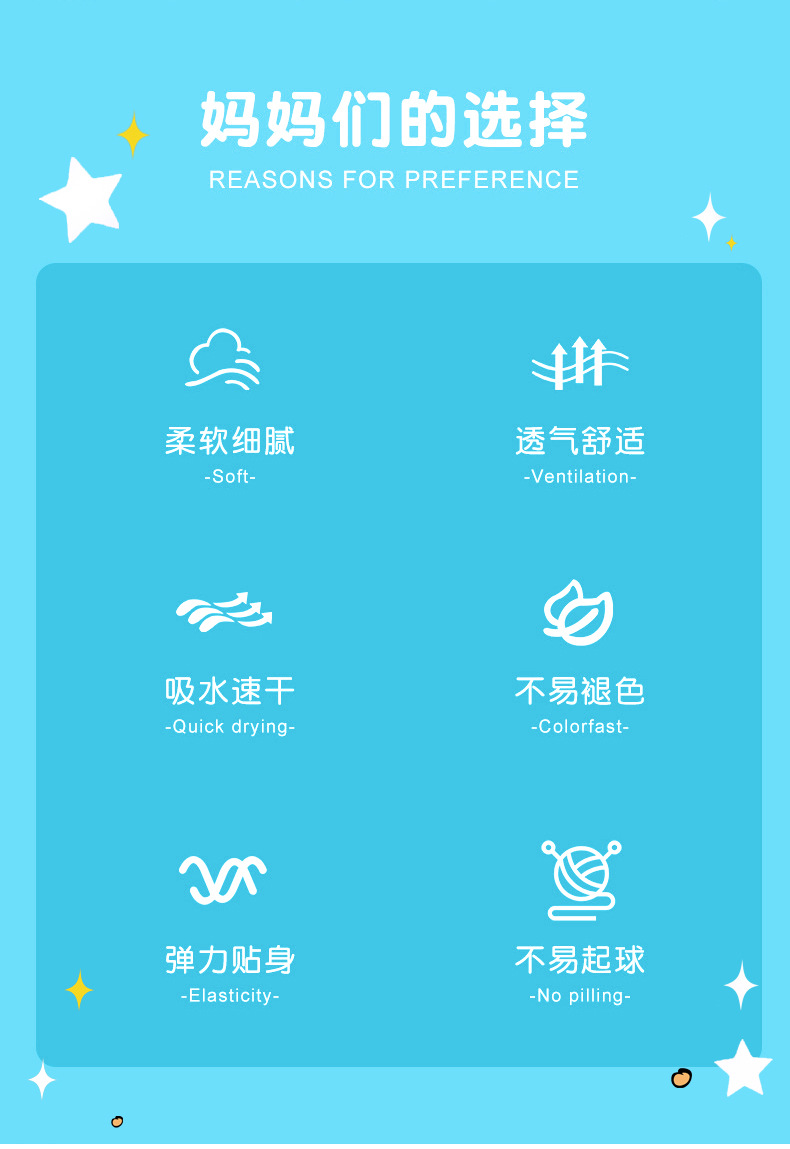 妈妈们的选择
REASONS FOR PREFERENCE

柔软细腻
-Soft-

透气舒适
-Ventilation-

吸水速干
-Quick drying-

不易褪色
-Colorfast-

弹力贴身
-Elasticity-

不易起球
-No pilling-