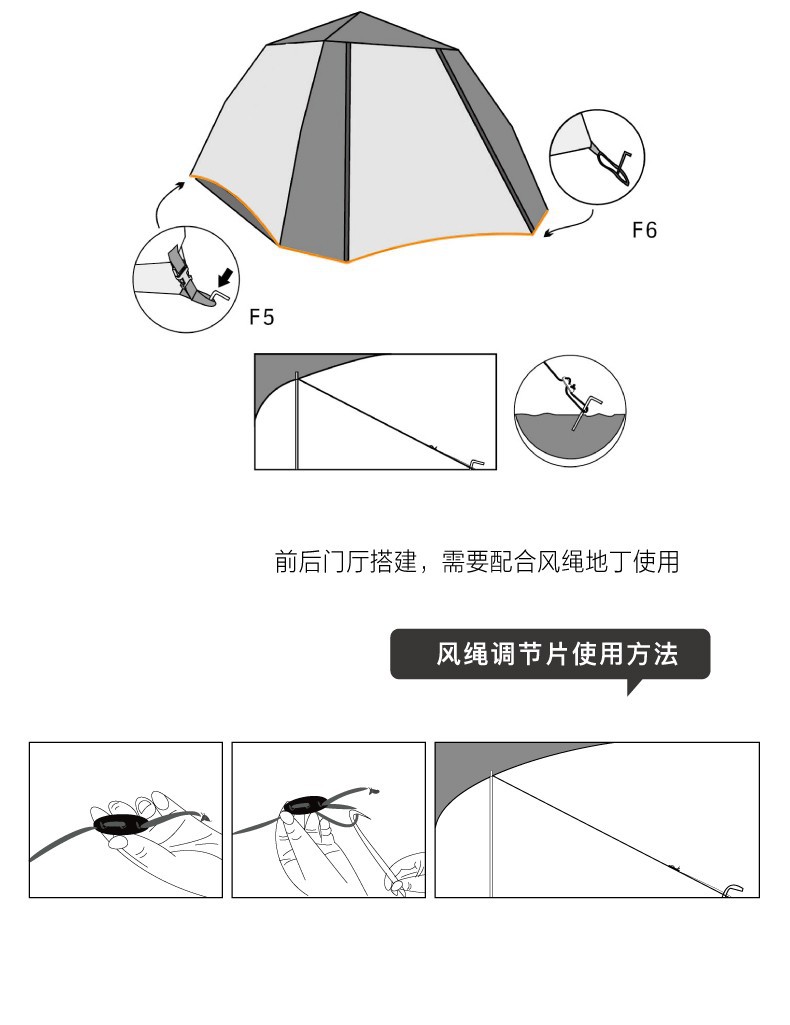 F6

F5

前后门厅搭建，需要配合风绳地丁使用

风绳调节片使用方法