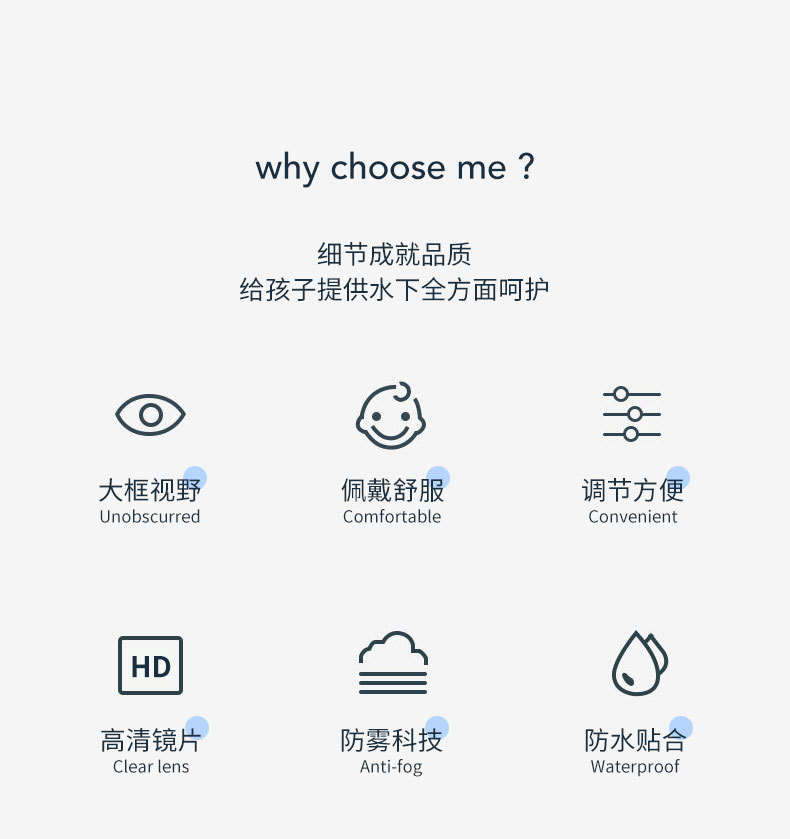 why choose me ?

细节成就品质
给孩子提供水下全方面呵护

大框视野
Unobscurred

佩戴舒服
Comfortable

调节方便
Convenient

HD

高清镜片
Clear lens

防雾科技
Anti-fog

防水贴合
Waterproof