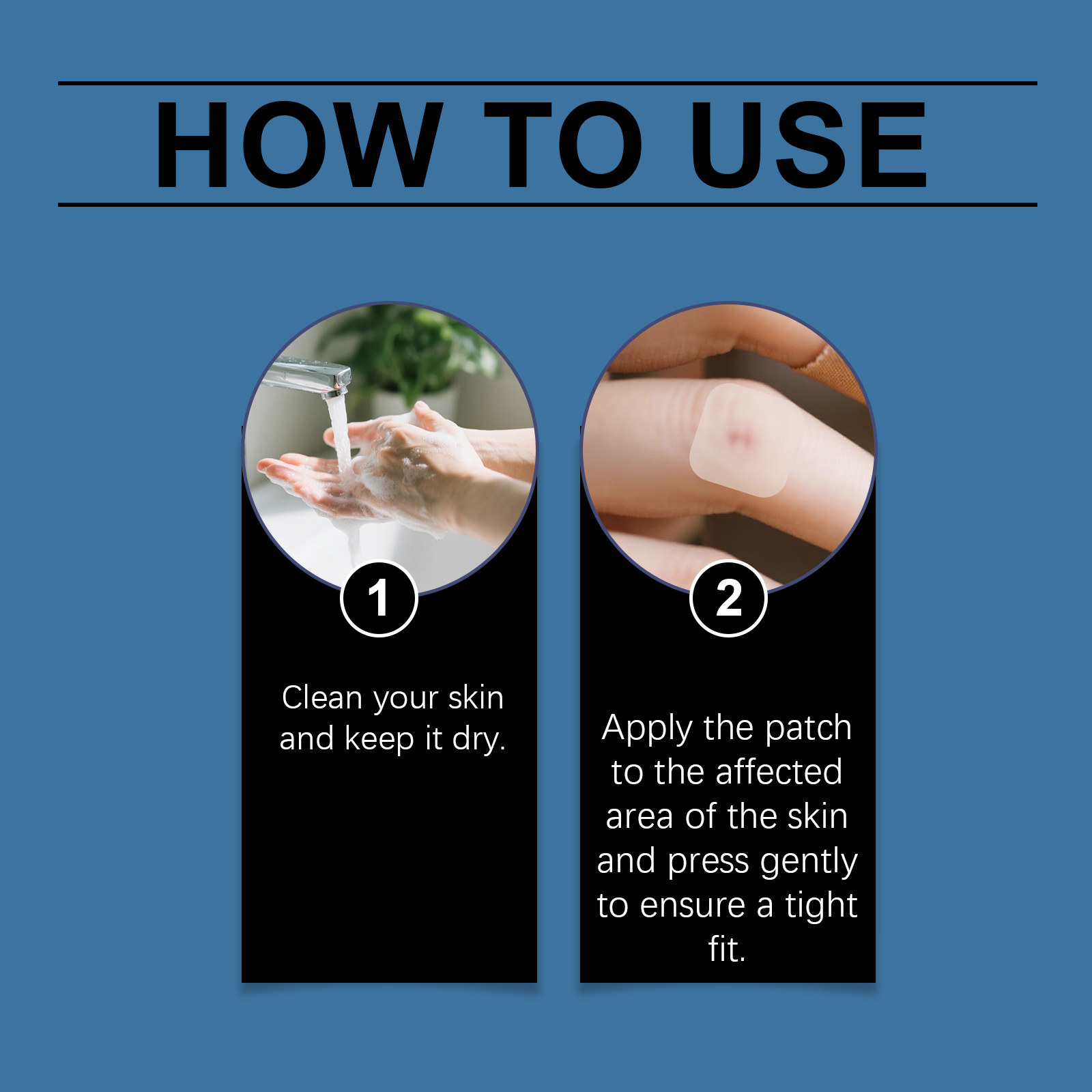 HOW TO USE

1

Clean your skin and keep it dry.

2

Apply the patch to the affected area of the skin and press gently to ensure a tight fit.