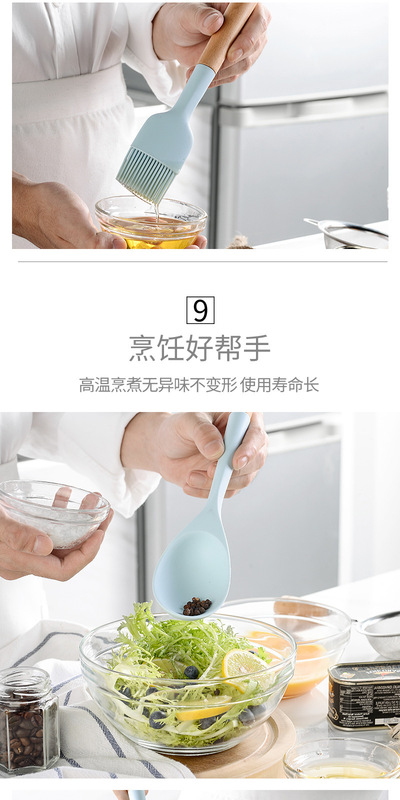 9
烹饪好帮手
高温烹煮无异味不变形 使用寿命长