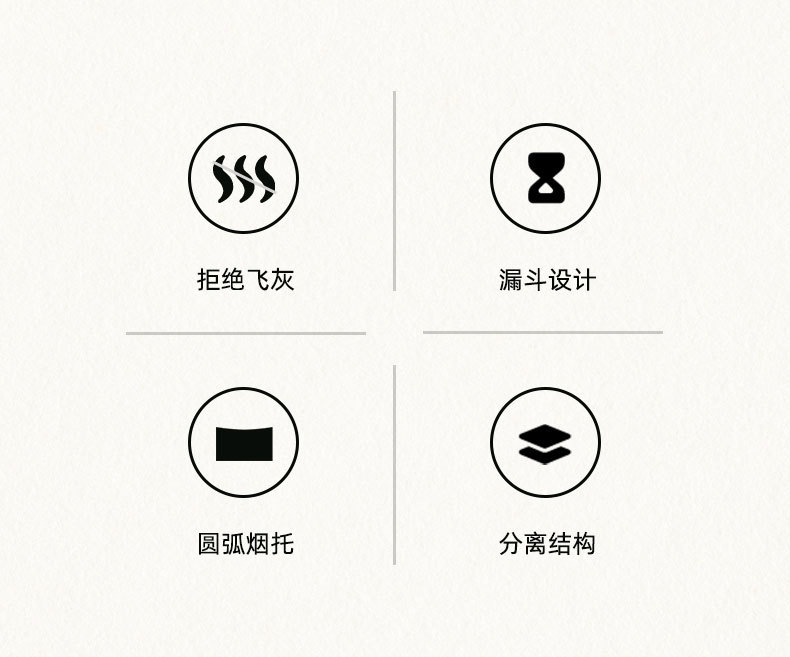 拒绝飞灰

漏斗设计

圆弧烟托

分离结构