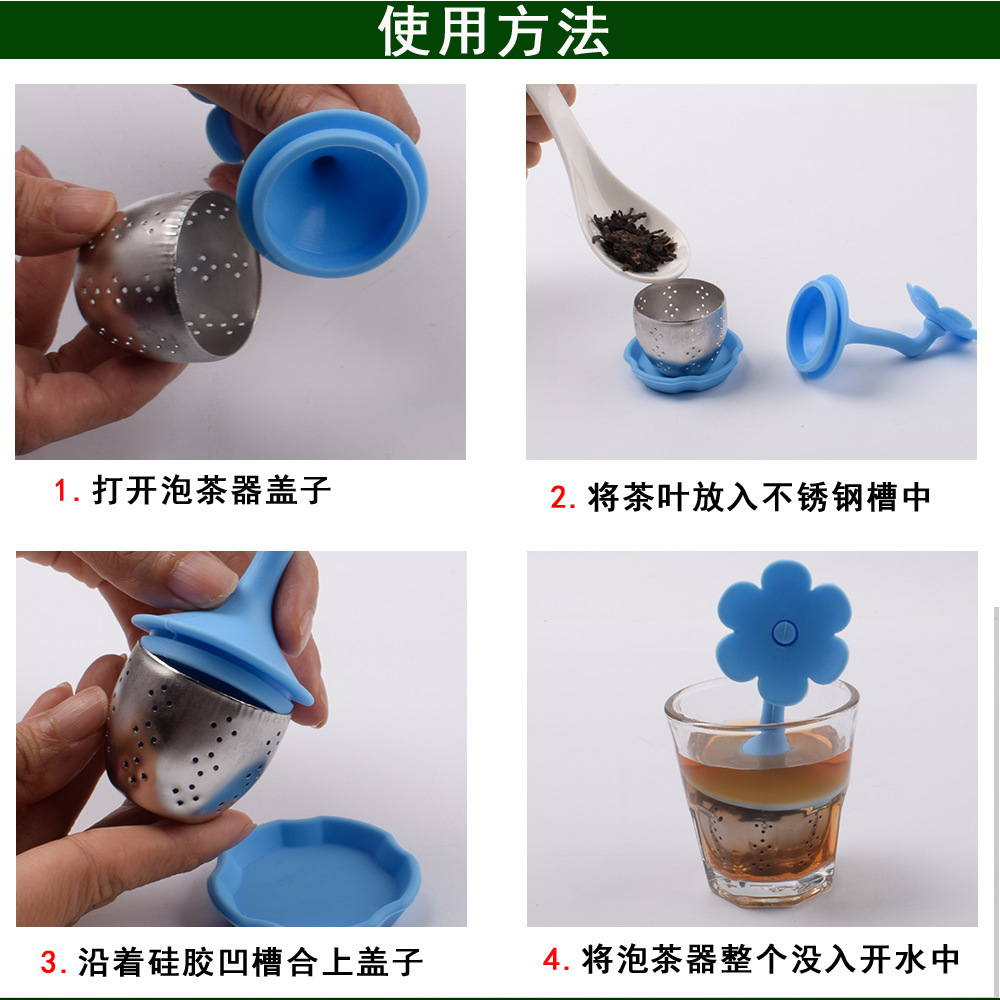 使用方法

1. 打开泡茶器盖子

2. 将茶叶放入不锈钢槽中

3. 沿着硅胶凹槽合上盖子

4. 将泡茶器整个没入开水中