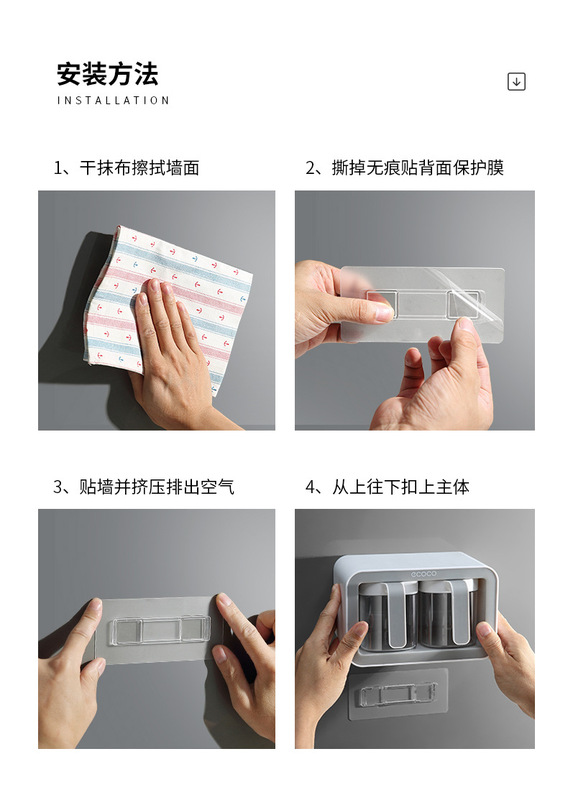 安装方法
INSTALLATION

1、干抹布擦拭墙面

2、撕掉无痕贴背面保护膜

3、贴墙并挤压排出空气

4、从上往下扣上主体

ecoco