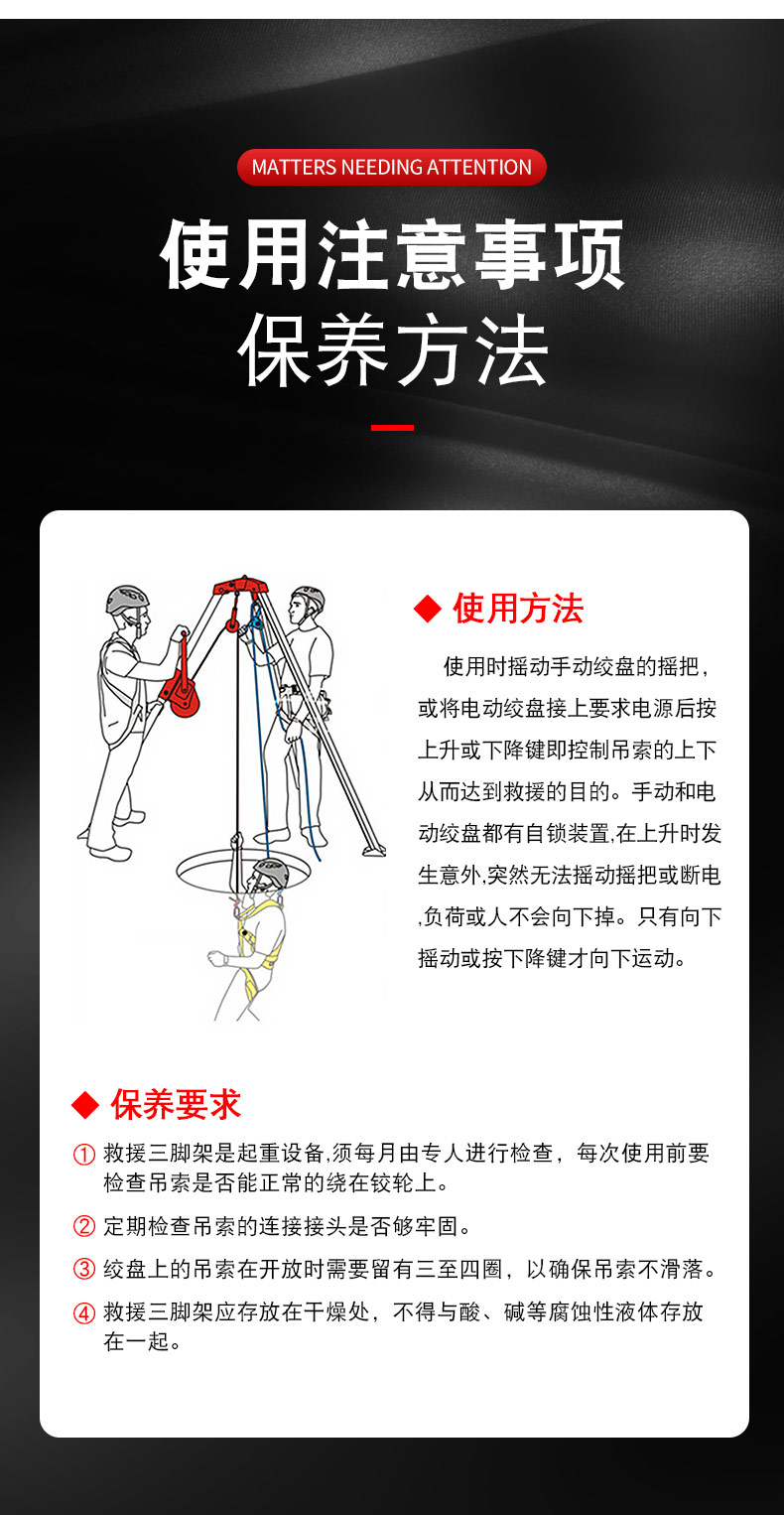 MATTERS NEEDING ATTENTION

使用注意事项
保养方法

◆ 使用方法

使用时摇动手动绞盘的摇把，或将电动绞盘接上要求电源后按上升或下降键即控制吊索的上下从而达到救援的目的。手动和电动绞盘都有自锁装置,在上升时发生意外,突然无法摇动摇把或断电,负荷或人不会向下掉。只有向下摇动或按下降键才向下运动。

◆ 保养要求

① 救援三脚架是起重设备,须每月由专人进行检查，每次使用前要检查吊索是否能正常的绕在铰轮上。

② 定期检查吊索的连接接头是否够牢固。

③ 绞盘上的吊索在开放时需要留有三至四圈，以确保吊索不滑落。

④ 救援三脚架应存放在干燥处，不得与酸、碱等腐蚀性液体存放在一起。