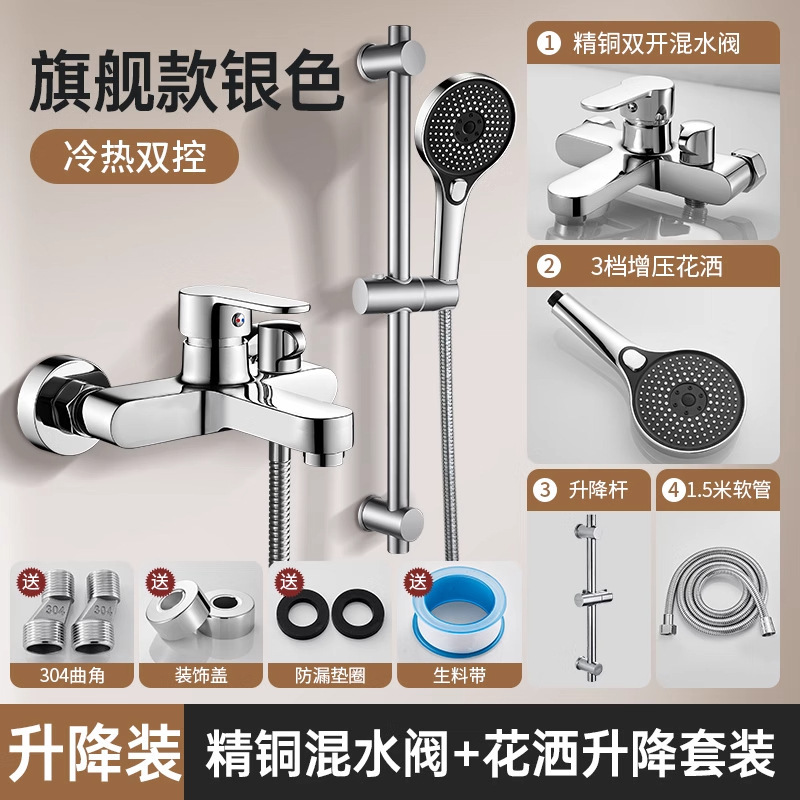 旗舰款银色

冷热双控

1 精铜双开混水阀

2 3档增压花洒

3 升降杆

4 1.5米软管

送 304 304
304曲角

送
装饰盖

送
防漏垫圈

送
生料带

升降装 精铜混水阀+花洒升降套装