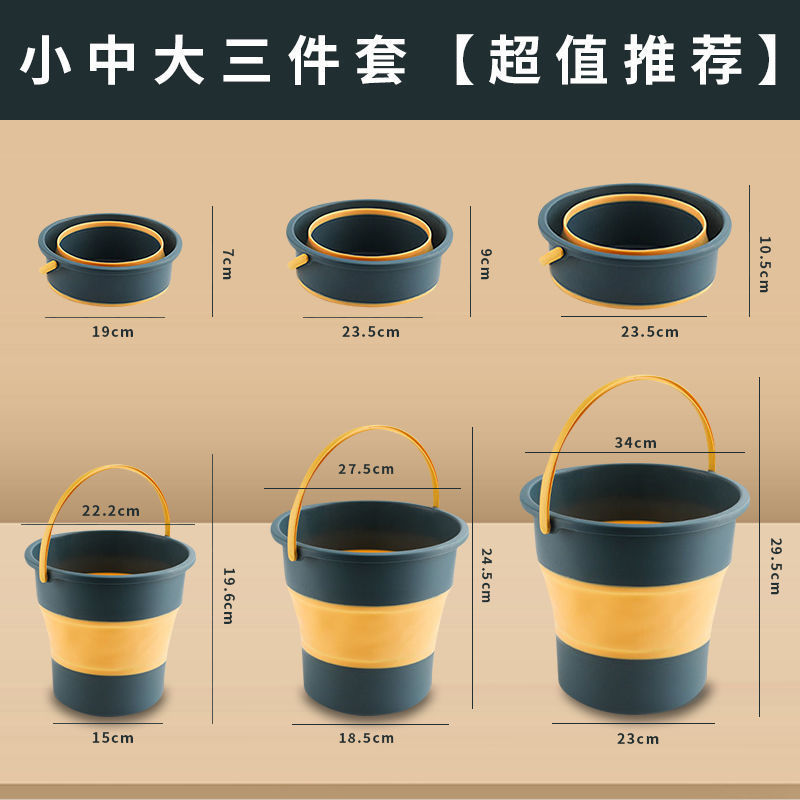 小中大三件套【超值推荐】

7cm

19cm

9cm

23.5cm

10.5cm

23.5cm

22.2cm

19.6cm

15cm

27.5cm

24.5cm

18.5cm

34cm

29.5cm

23cm