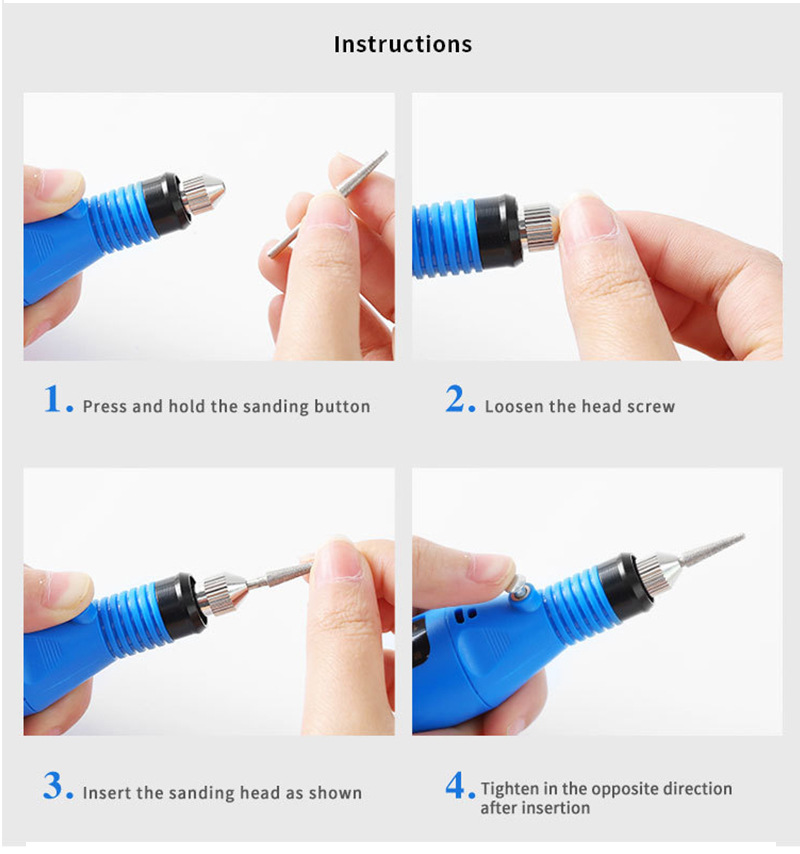 Instructions

1. Press and hold the sanding button

2. Loosen the head screw

3. Insert the sanding head as shown

4. Tighten in the opposite direction after insertion