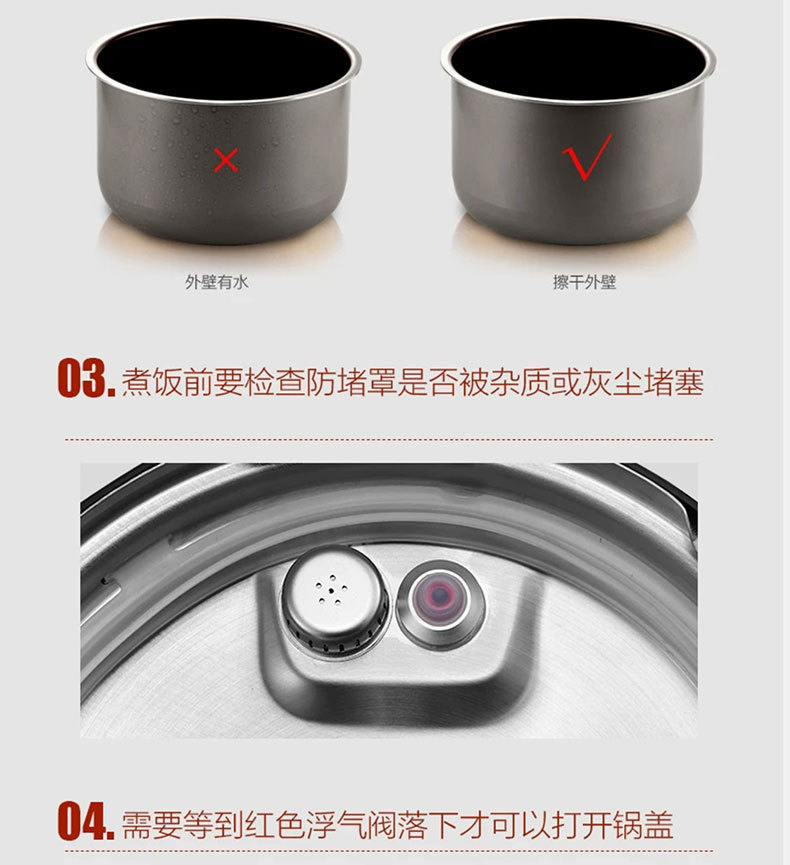 ×

√

外壁有水

擦干外壁

03. 煮饭前要检查防堵罩是否被杂质或灰尘堵塞

04. 需要等到红色浮气阀落下才可以打开锅盖