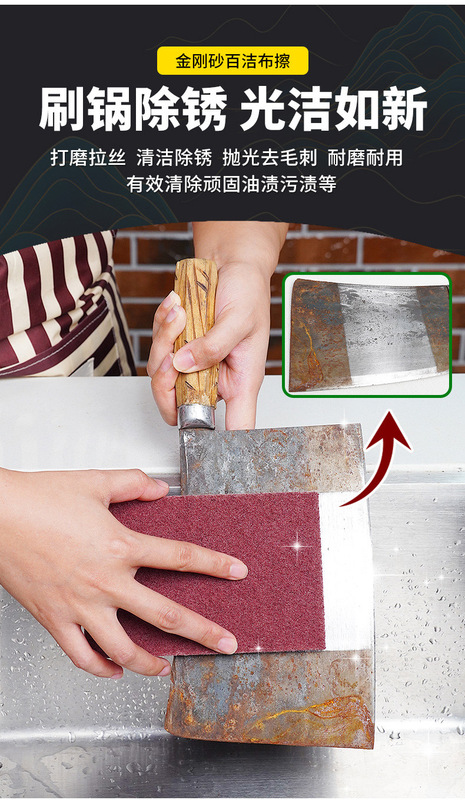 金刚砂百洁布擦

刷锅除锈 光洁如新

打磨拉丝 清洁除锈 抛光去毛刺 耐磨耐用
有效清除顽固油渍污渍等