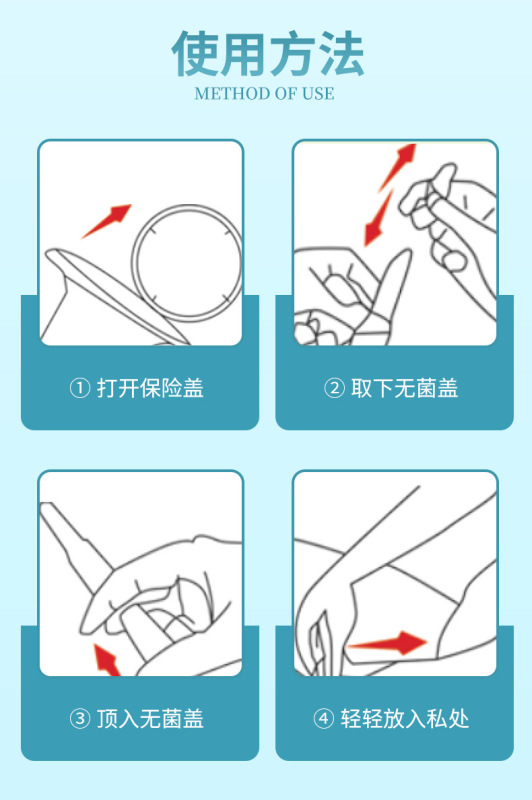 使用方法
METHOD OF USE

① 打开保险盖

② 取下无菌盖

③ 顶入无菌盖

④ 轻轻放入私处