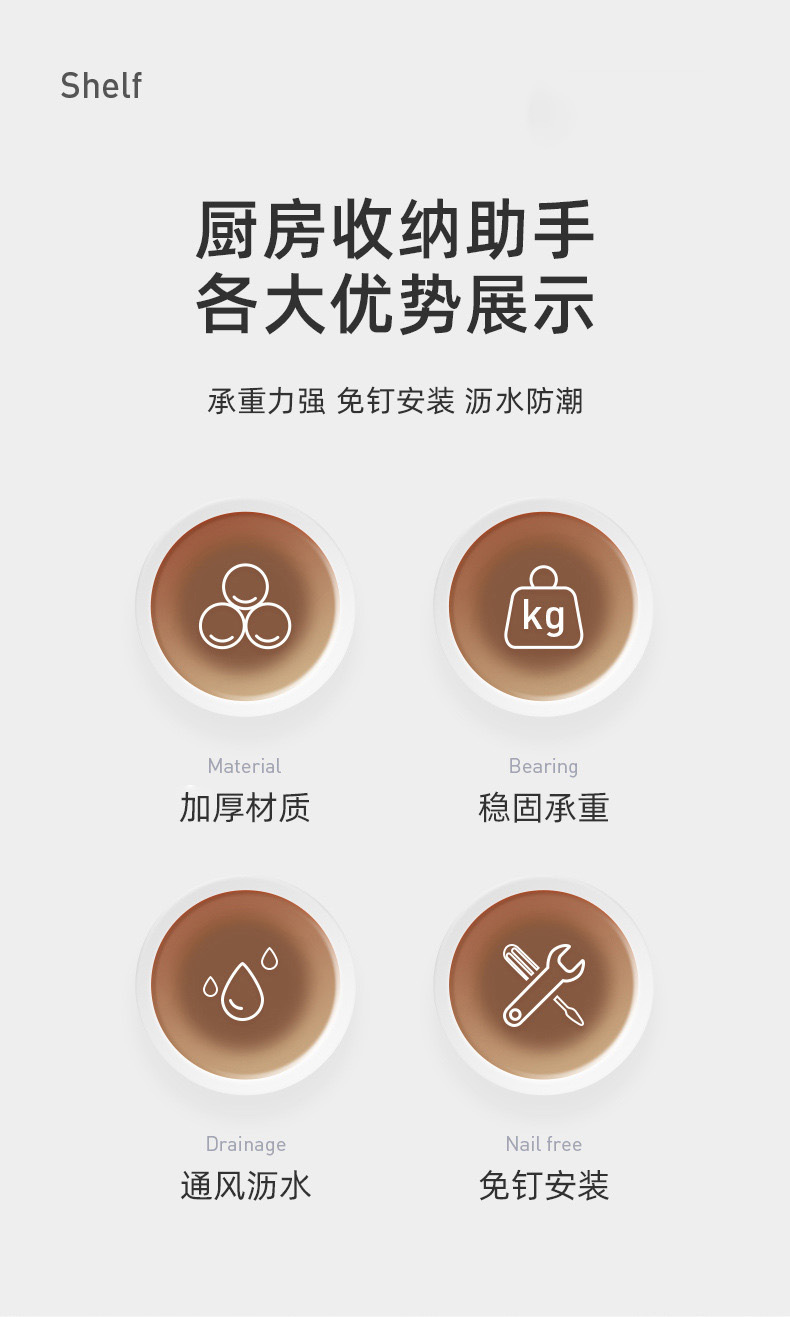 Shelf

厨房收纳助手
各大优势展示

承重力强 免钉安装 沥水防潮

kg

Material
加厚材质

Bearing
稳固承重

Drainage
通风沥水

Nail free
免钉安装