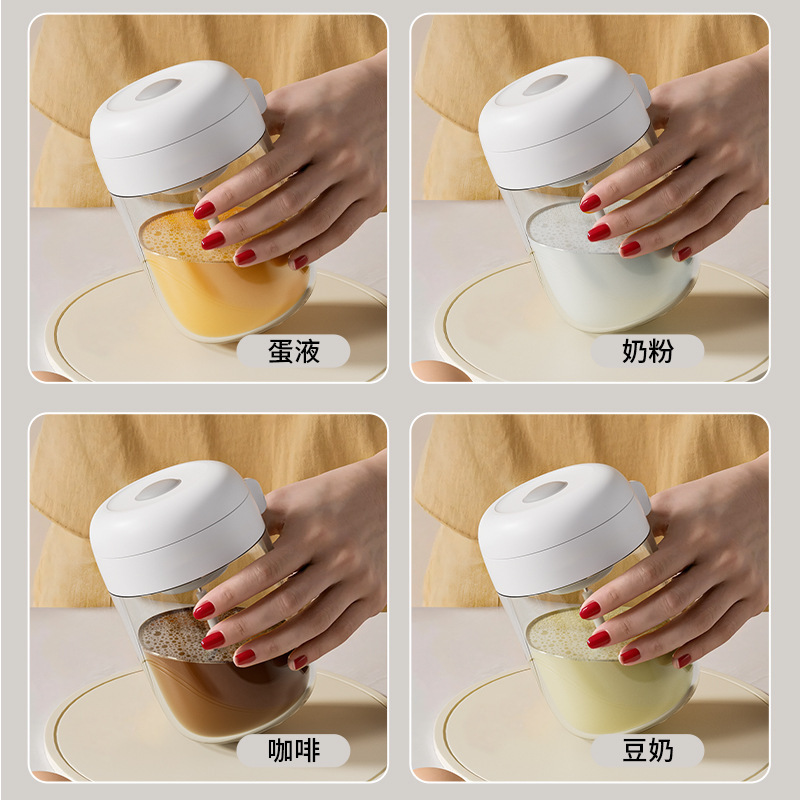 蛋液

奶粉

咖啡

豆奶