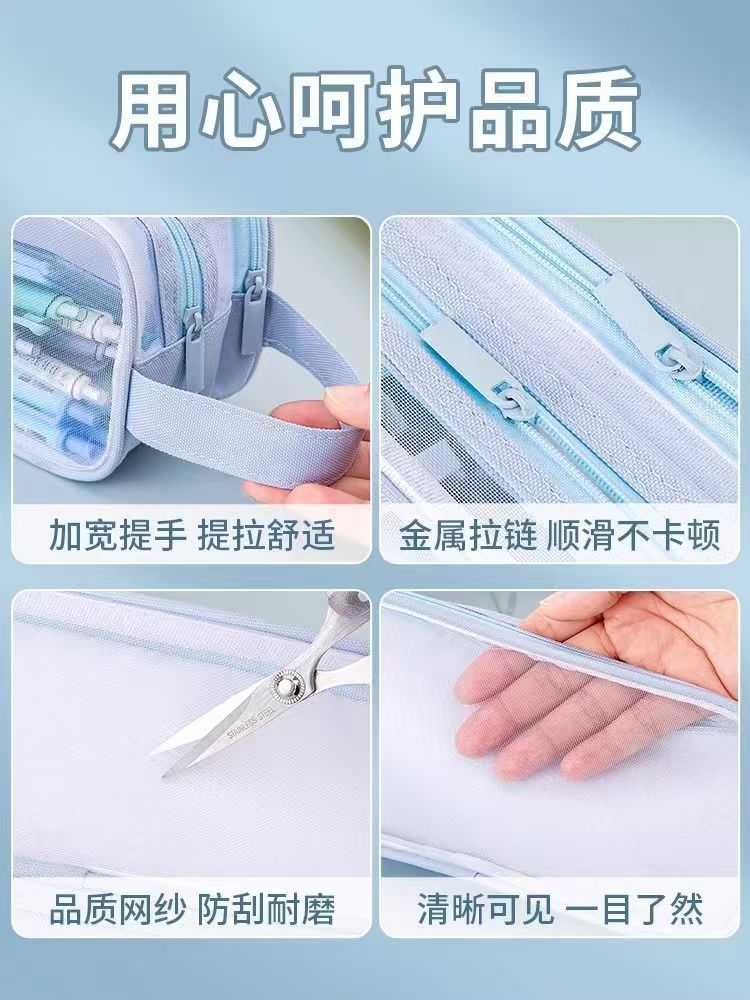 用心呵护品质

加宽提手 提拉舒适

金属拉链 顺滑不卡顿

STAINLESS STEEL

品质网纱 防刮耐磨

清晰可见 一目了然