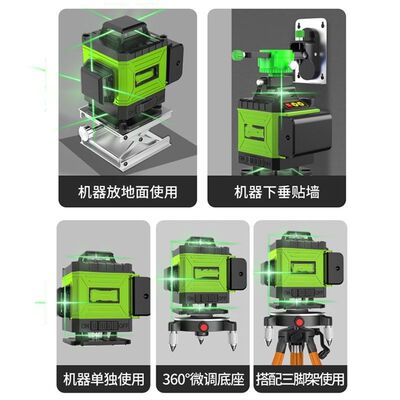 机器放地面使用

机器下垂贴墙

机器单独使用

360°微调底座

搭配三脚架使用