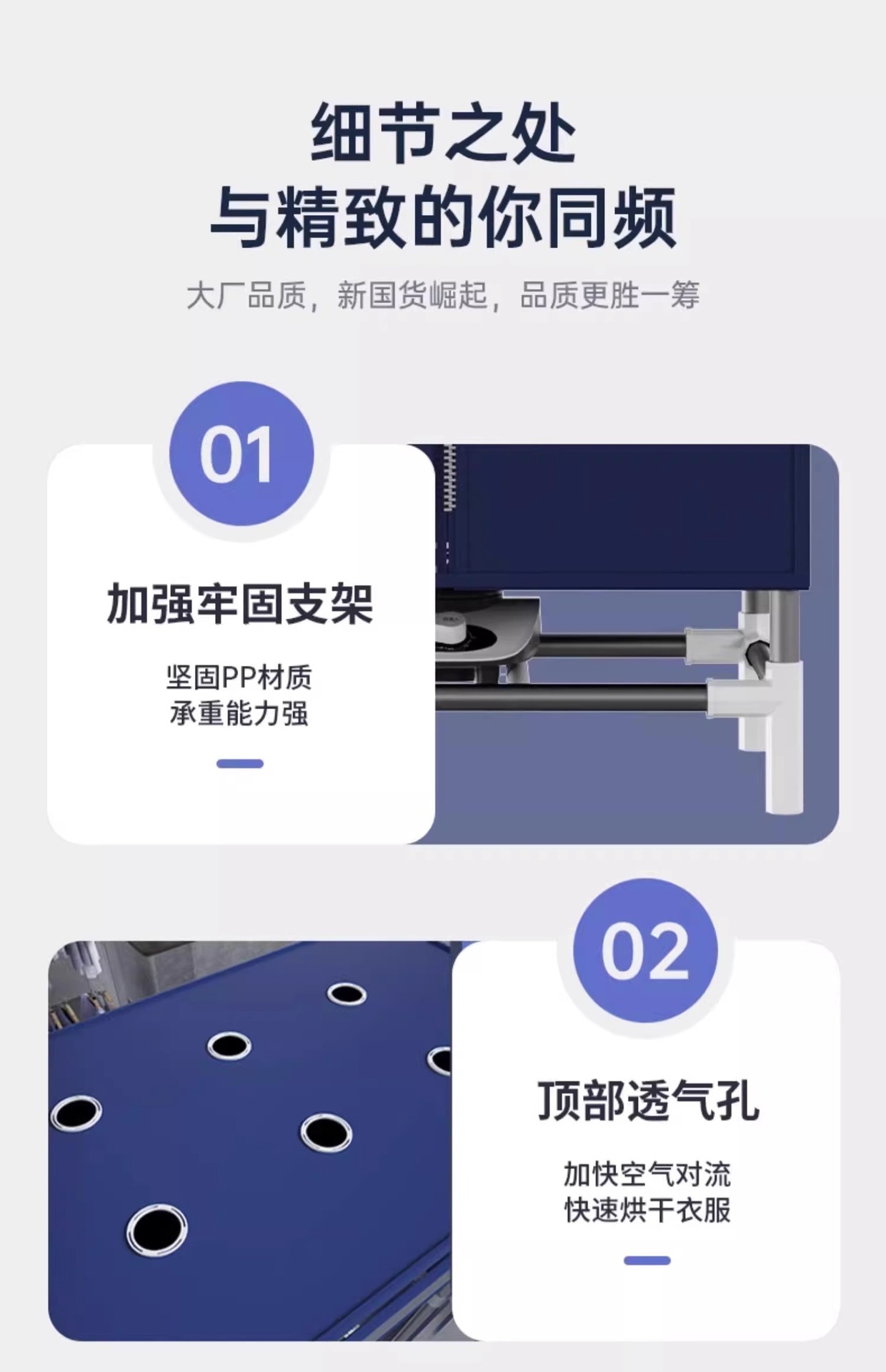 细节之处
与精致的你同频

大厂品质，新国货崛起，品质更胜一筹

01

加强牢固支架

坚固PP材质
承重能力强

02

顶部透气孔

加快空气对流
快速烘干衣服