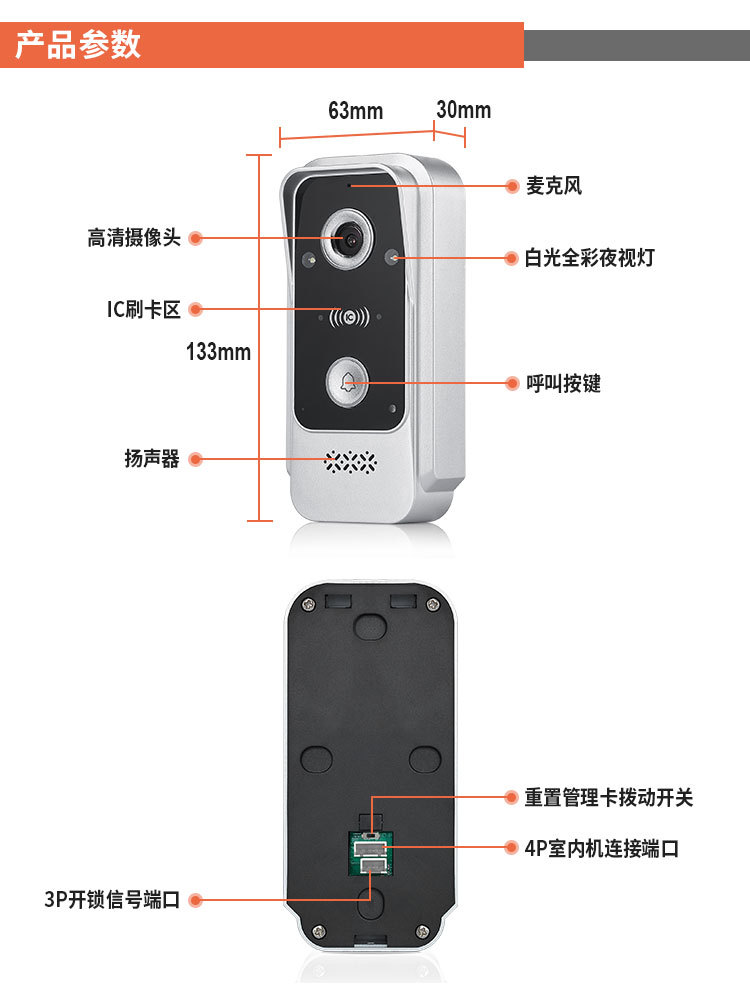 产品参数

63mm
30mm

麦克风
高清摄像头
白光全彩夜视灯
IC刷卡区
133mm
呼叫按键
扬声器

重置管理卡拨动开关
4P室内机连接端口
3P开锁信号端口