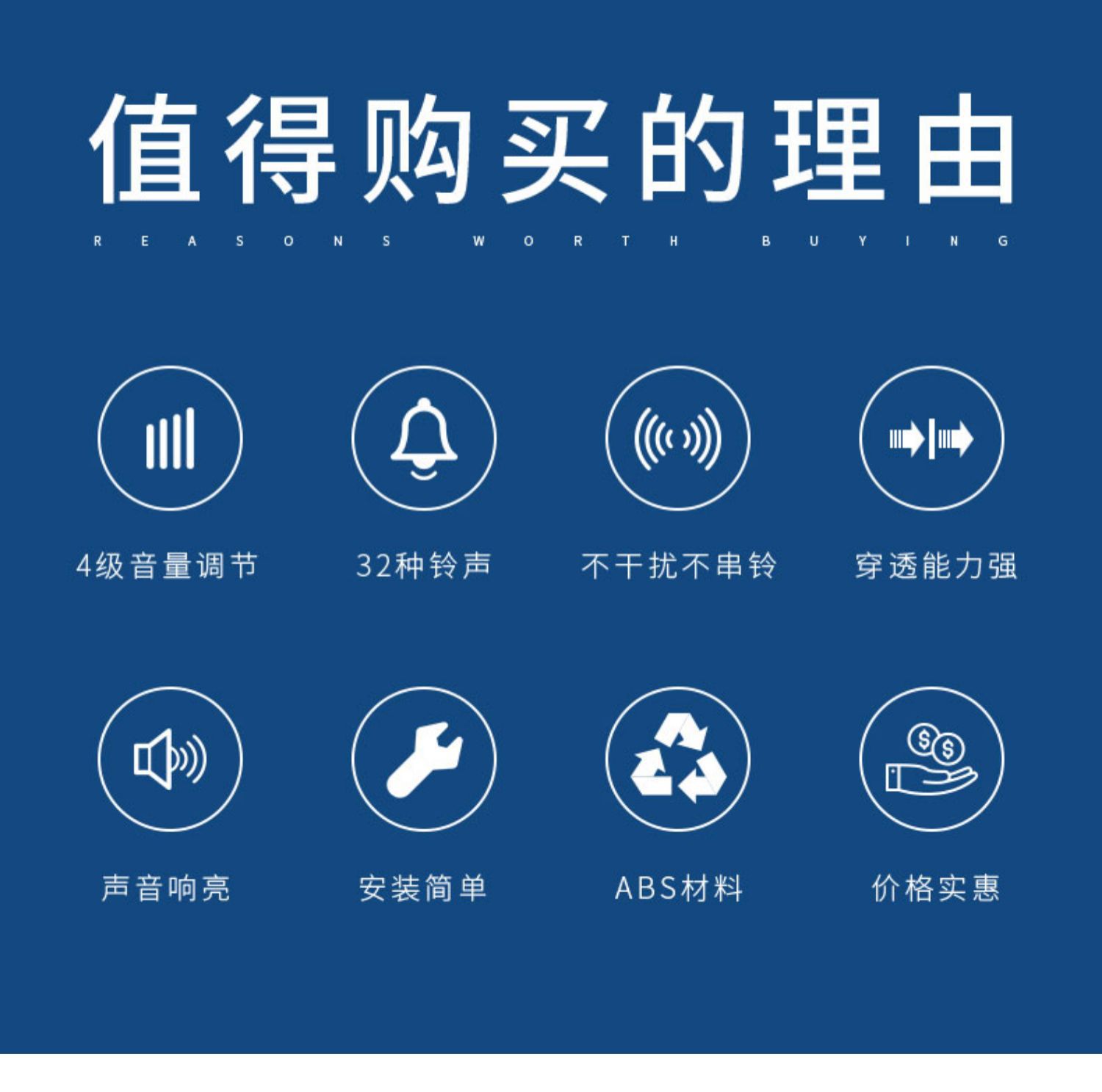 值得购买的理由

REASONS WORTH BUYING

4级音量调节

32种铃声

不干扰不串铃

穿透能力强

声音响亮

安装简单

ABS材料

价格实惠