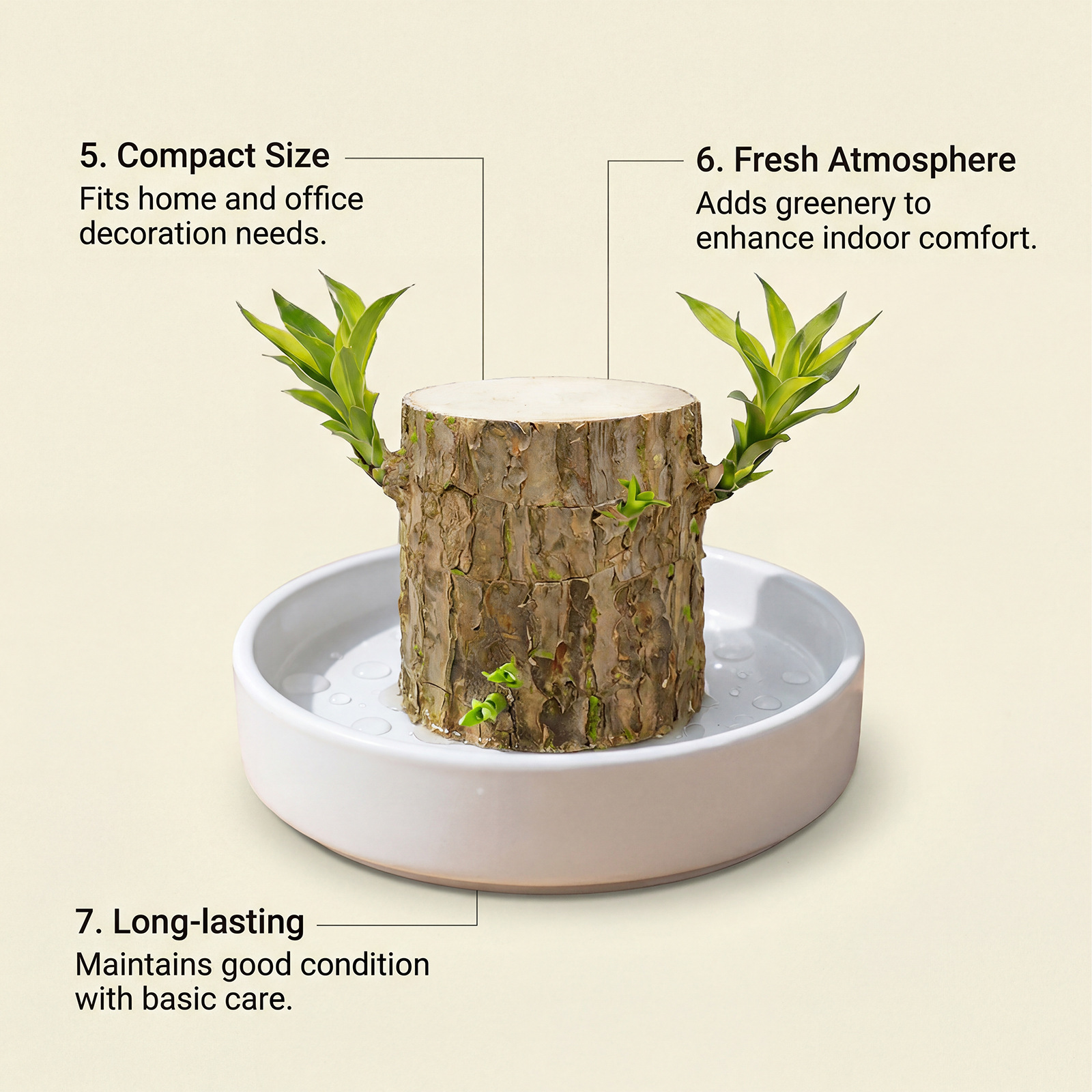 5. Compact Size
Fits home and office decoration needs.

6. Fresh Atmosphere
Adds greenery to enhance indoor comfort.

7. Long-lasting
Maintains good condition with basic care.